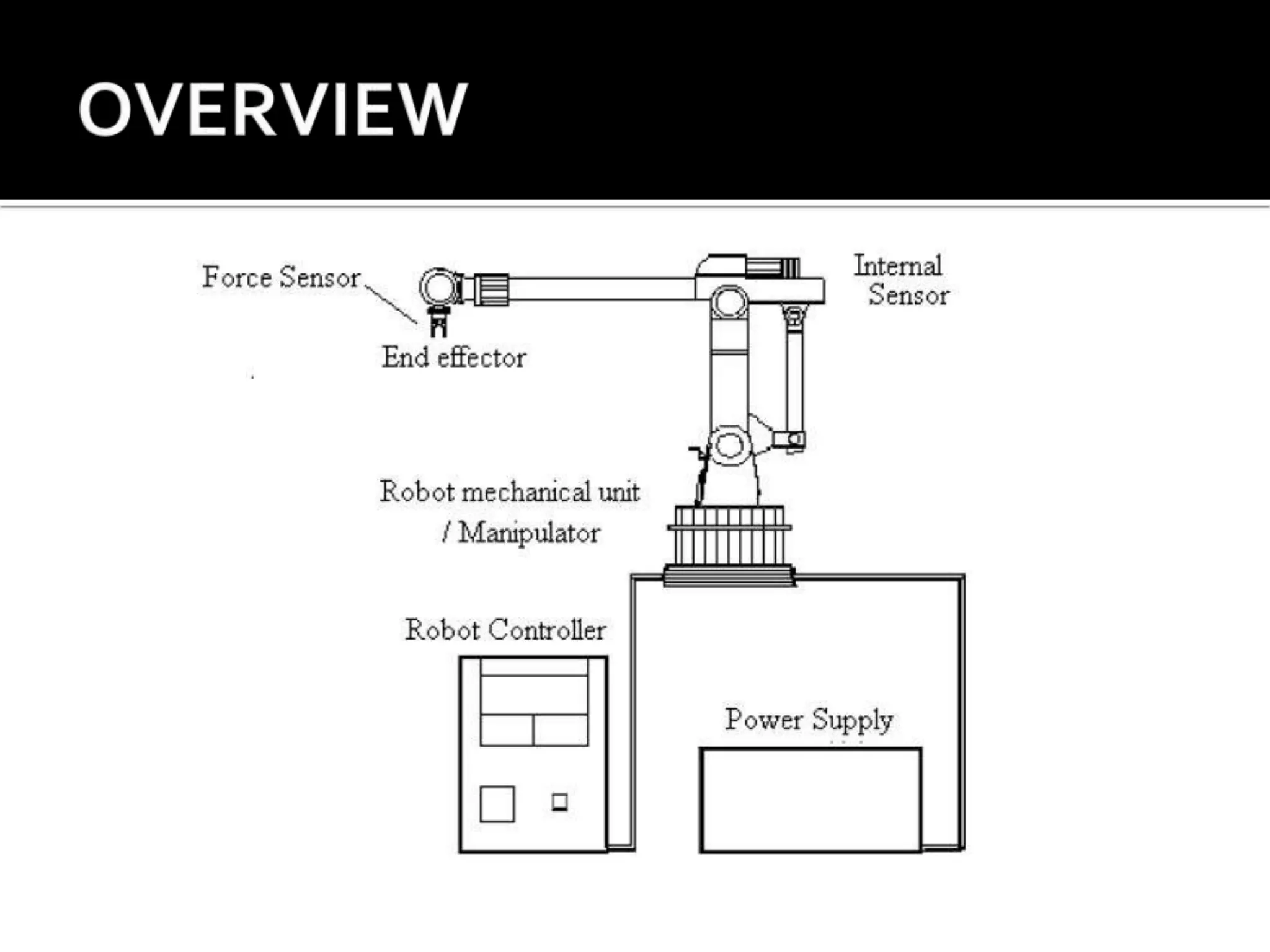 OVERVIEW

Force Sensor

Internal Sensor

End effector

Robot mechanical unit / Manipulator

Robot Controller

Power Supply