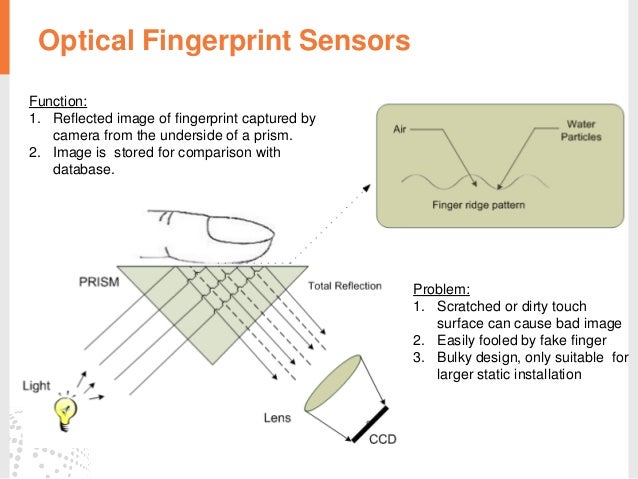 Optical Fingerprint Sensors

Function:
1. Reflected image of fingerprint captured by camera from the underside of a prism.
2. Image is stored for comparison with database.

Air

Water Particles

Finger ridge pattern

PRISM

Total Reflection

Light

Lens

CCD

Problem:
1. Scratched or dirty touch surface can cause bad image
2. Easily fooled by fake finger
3. Bulky design, only suitable for larger static installation