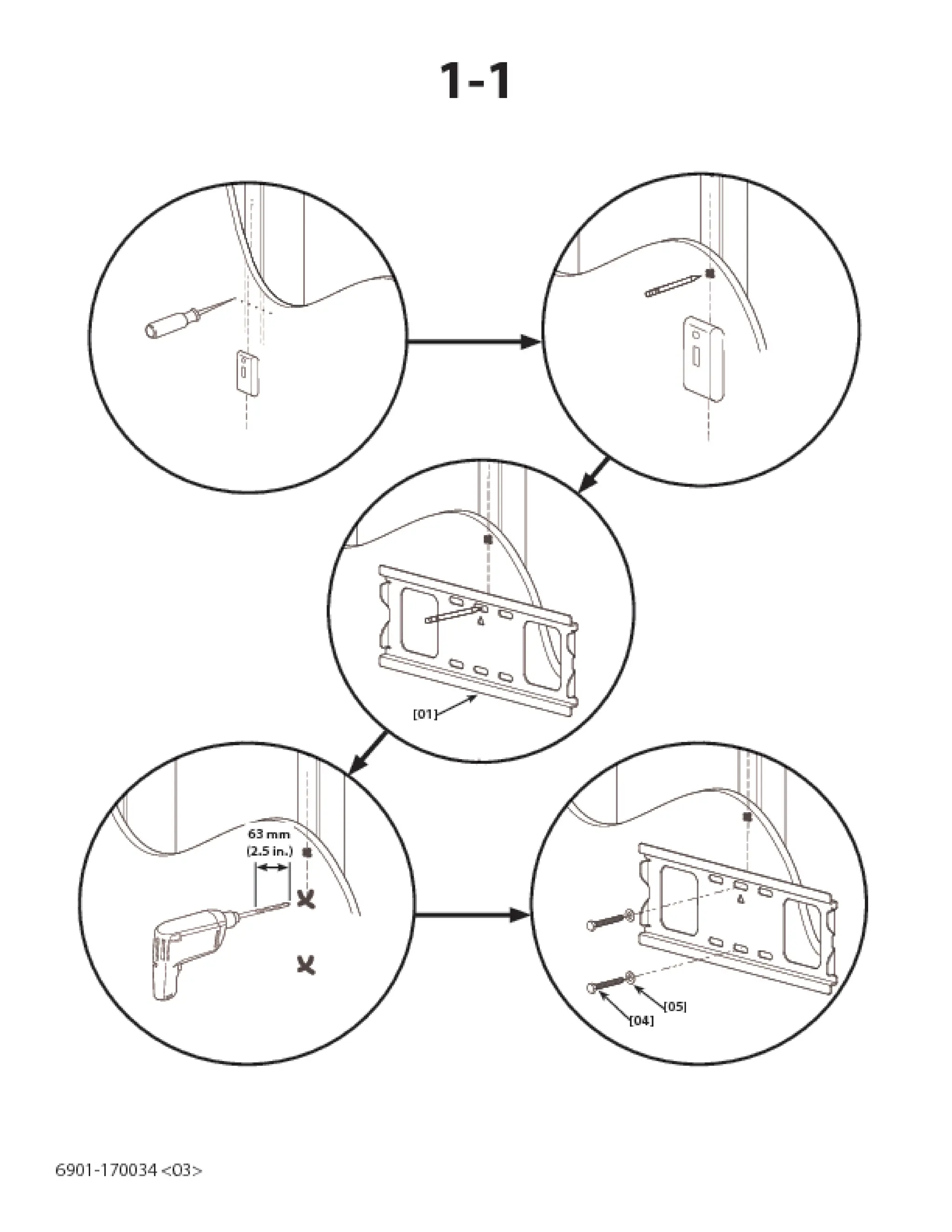 1-1

[01]

63 mm
(2.5 in.)

[05]

[04]

6901-170034 <03>