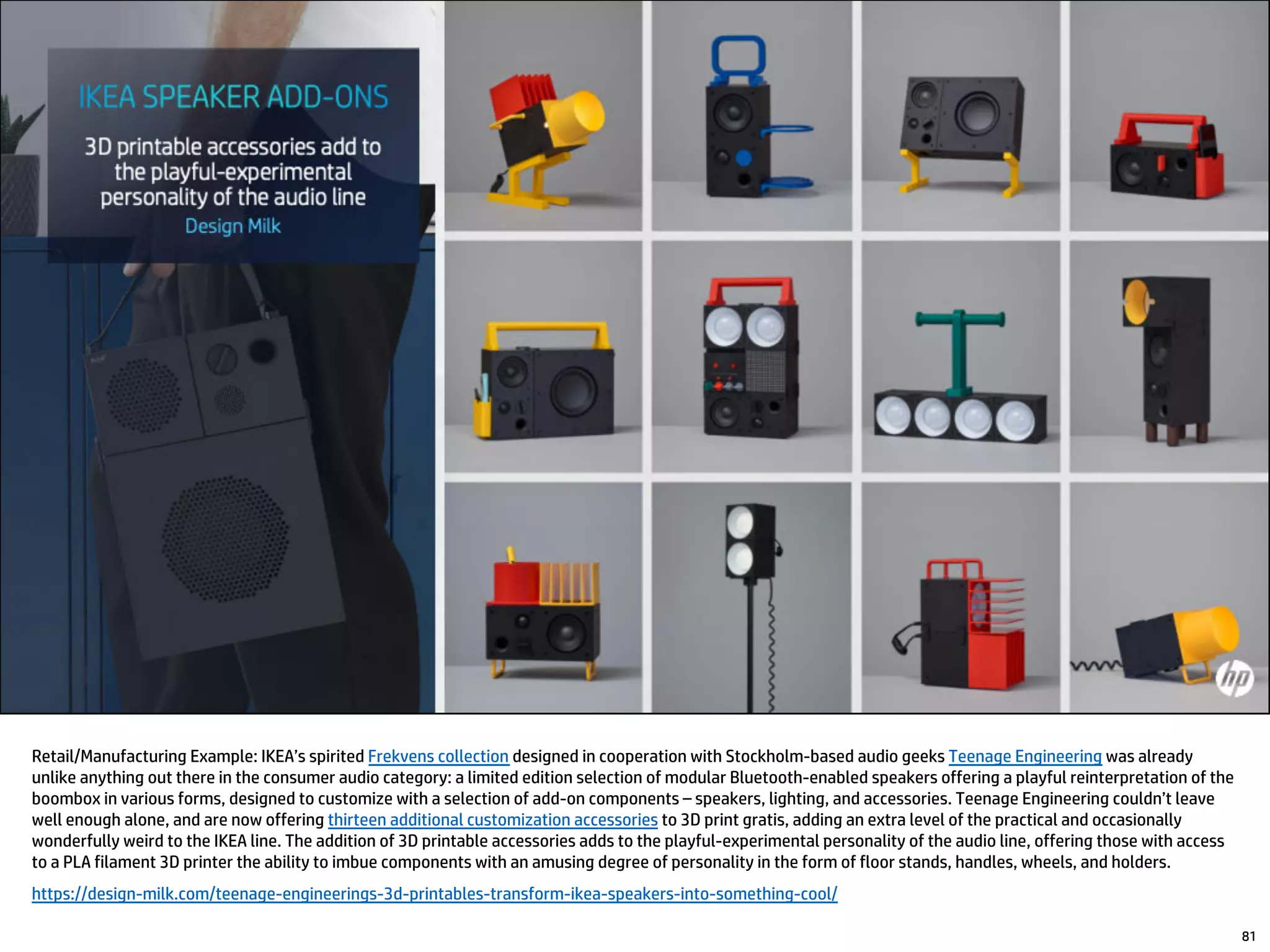 IKEA SPEAKER ADD-ONS

3D printable accessories add to the playful-experimental personality of the audio line

Design Milk

hp

Retail/Manufacturing Example: IKEA's spirited Frekvens collection designed in cooperation with Stockholm-based audio geeks Teenage Engineering was already unlike anything out there in the consumer audio category: a limited edition selection of modular Bluetooth-enabled speakers offering a playful reinterpretation of the boombox in various forms, designed to customize with a selection of add-on components – speakers, lighting, and accessories. Teenage Engineering couldn't leave well enough alone, and are now offering thirteen additional customization accessories to 3D print gratis, adding an extra level of the practical and occasionally wonderfully weird to the IKEA line. The addition of 3D printable accessories adds to the playful-experimental personality of the audio line, offering those with access to a PLA filament 3D printer the ability to imbue components with an amusing degree of personality in the form of floor stands, handles, wheels, and holders.

https://design-milk.com/teenage-engineerings-3d-printables-transform-ikea-speakers-into-something-cool/

81