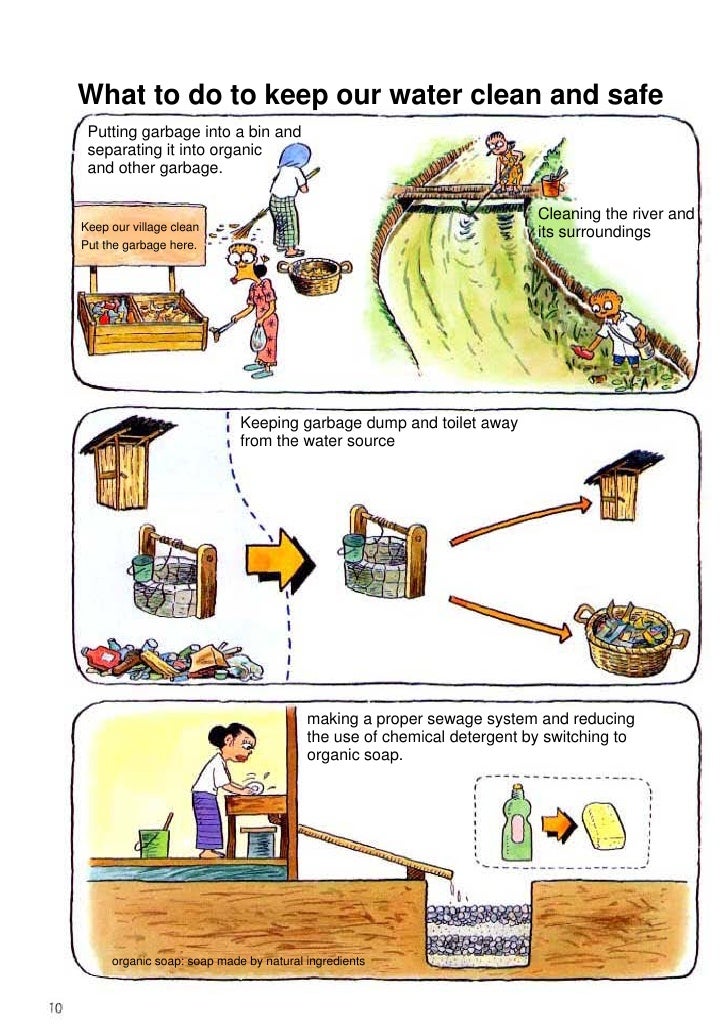 What to do to keep our water clean and safe

Putting garbage into a bin and separating it into organic and other garbage.

Keep our village clean
Put the garbage here.

Cleaning the river and its surroundings

Keeping garbage dump and toilet away from the water source

making a proper sewage system and reducing the use of chemical detergent by switching to organic soap.

organic soap: soap made by natural ingredients

10