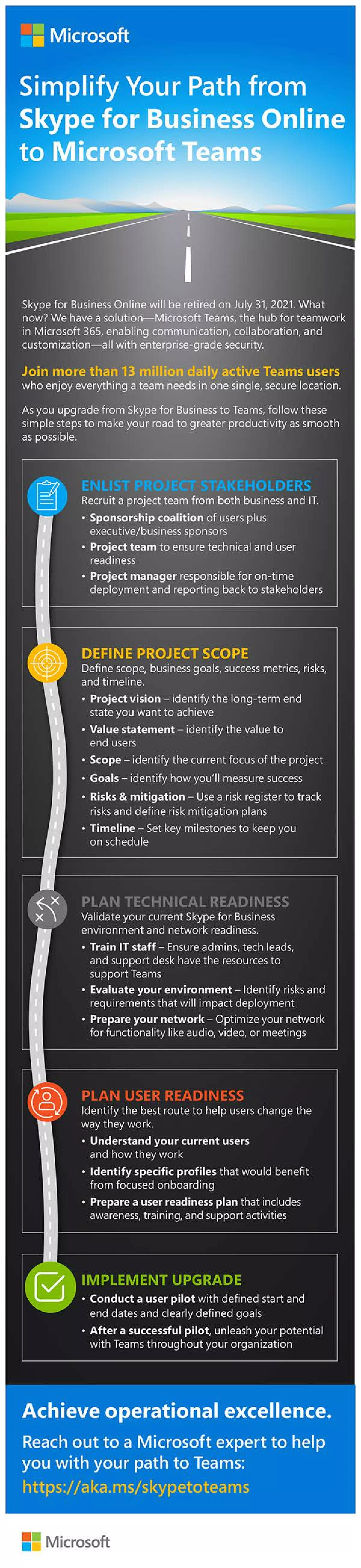 Microsoft

Simplify Your Path from Skype for Business Online to Microsoft Teams

Skype for Business Online will be retired on July 31, 2021. What now? We have a solution—Microsoft Teams, the hub for teamwork in Microsoft 365, enabling communication, collaboration, and customization—all with enterprise-grade security.

Join more than 13 million daily active Teams users who enjoy everything a team needs in one single, secure location.

As you upgrade from Skype for Business to Teams, follow these simple steps to make your road to greater productivity as smooth as possible.

ENLIST PROJECT STAKEHOLDERS
Recruit a project team from both business and IT.
• Sponsorship coalition of users plus executive/business sponsors
• Project team to ensure technical and user readiness
• Project manager responsible for on-time deployment and reporting back to stakeholders

DEFINE PROJECT SCOPE
Define scope, business goals, success metrics, risks, and timeline.
• Project vision – identify the long-term end state you want to achieve
• Value statement – identify the value to end users
• Scope – identify the current focus of the project
• Goals – identify how you'll measure success
• Risks & mitigation – Use a risk register to track risks and define risk mitigation plans
• Timeline – Set key milestones to keep you on schedule

PLAN TECHNICAL READINESS
Validate your current Skype for Business environment and network readiness.
• Train IT staff – Ensure admins, tech leads, and support desk have the resources to support Teams
• Evaluate your environment – Identify risks and requirements that will impact deployment
• Prepare your network – Optimize your network for functionality like audio, video, or meetings

PLAN USER READINESS
Identify the best route to help users change the way they work.
• Understand your current users and how they work
• Identify specific profiles that would benefit from focused onboarding
• Prepare a user readiness plan that includes awareness, training, and support activities

IMPLEMENT UPGRADE
• Conduct a user pilot with defined start and end dates and clearly defined goals
• After a successful pilot, unleash your potential with Teams throughout your organization

Achieve operational excellence.
Reach out to a Microsoft expert to help you with your path to Teams:
https://aka.ms/skypetoteams

Microsoft