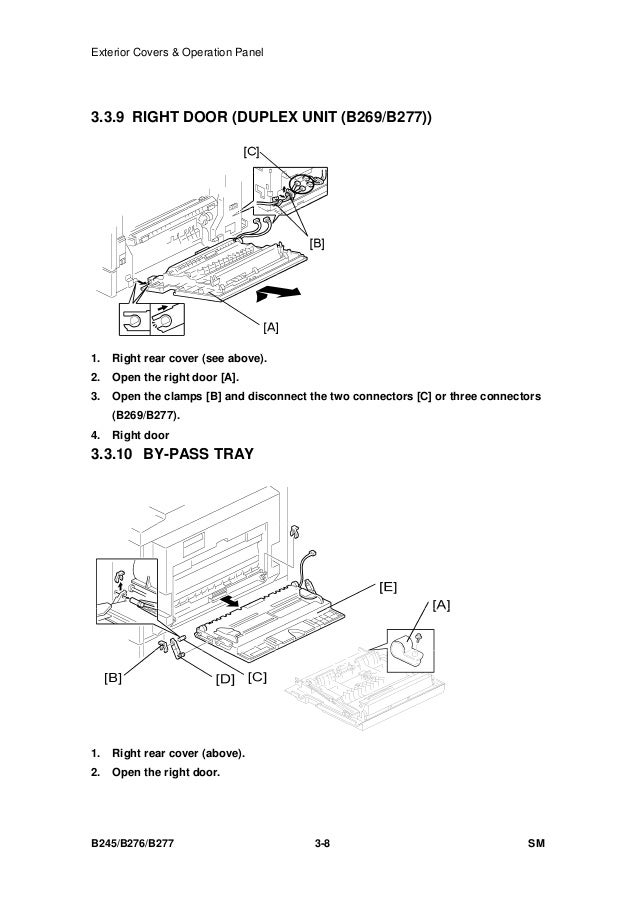 Exterior Covers & Operation Panel

3.3.9 RIGHT DOOR (DUPLEX UNIT (B269/B277))

[C]

[B]

[A]

1. Right rear cover (see above).
2. Open the right door [A].
3. Open the clamps [B] and disconnect the two connectors [C] or three connectors (B269/B277).
4. Right door

3.3.10 BY-PASS TRAY

[E]

[A]

[B]

[D] [C]

1. Right rear cover (above).
2. Open the right door.

B245/B276/B277 3-8 SM