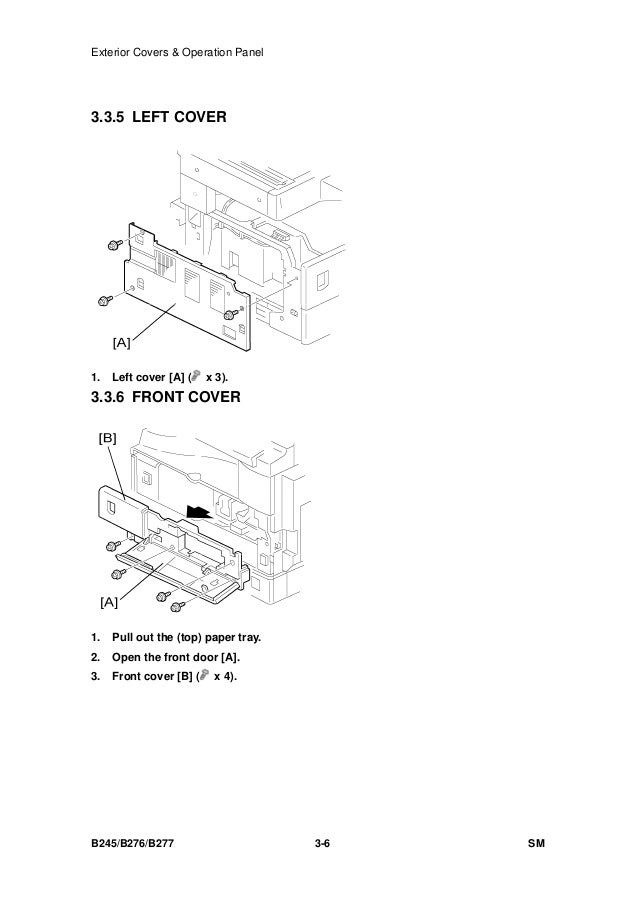 Exterior Covers & Operation Panel

3.3.5 LEFT COVER

[A]

1. Left cover [A] ( x 3).

3.3.6 FRONT COVER

[B]

[A]

1. Pull out the (top) paper tray.
2. Open the front door [A].
3. Front cover [B] ( x 4).

B245/B276/B277 3-6 SM