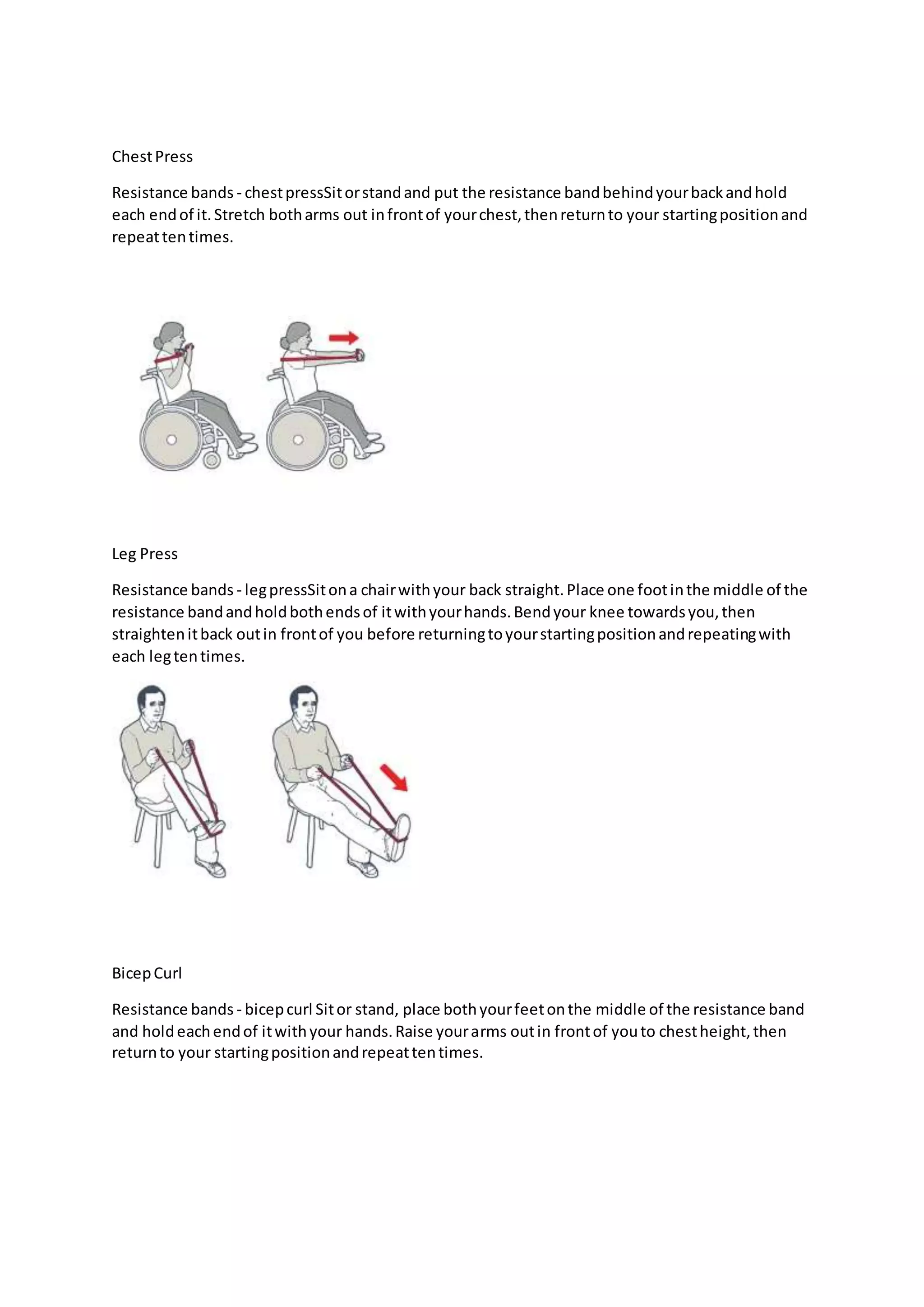 Chest Press

Resistance bands - chest pressSit or stand and put the resistance band behind your back and hold each end of it. Stretch both arms out in front of your chest, then return to your starting position and repeat ten times.

Leg Press

Resistance bands - leg pressSit on a chair with your back straight. Place one foot in the middle of the resistance band and hold both ends of it with your hands. Bend your knee towards you, then straighten it back out in front of you before returning to your starting position and repeating with each leg ten times.

Bicep Curl

Resistance bands - bicep curl Sit or stand, place both your feet on the middle of the resistance band and hold each end of it with your hands. Raise your arms out in front of you to chest height, then return to your starting position and repeat ten times.