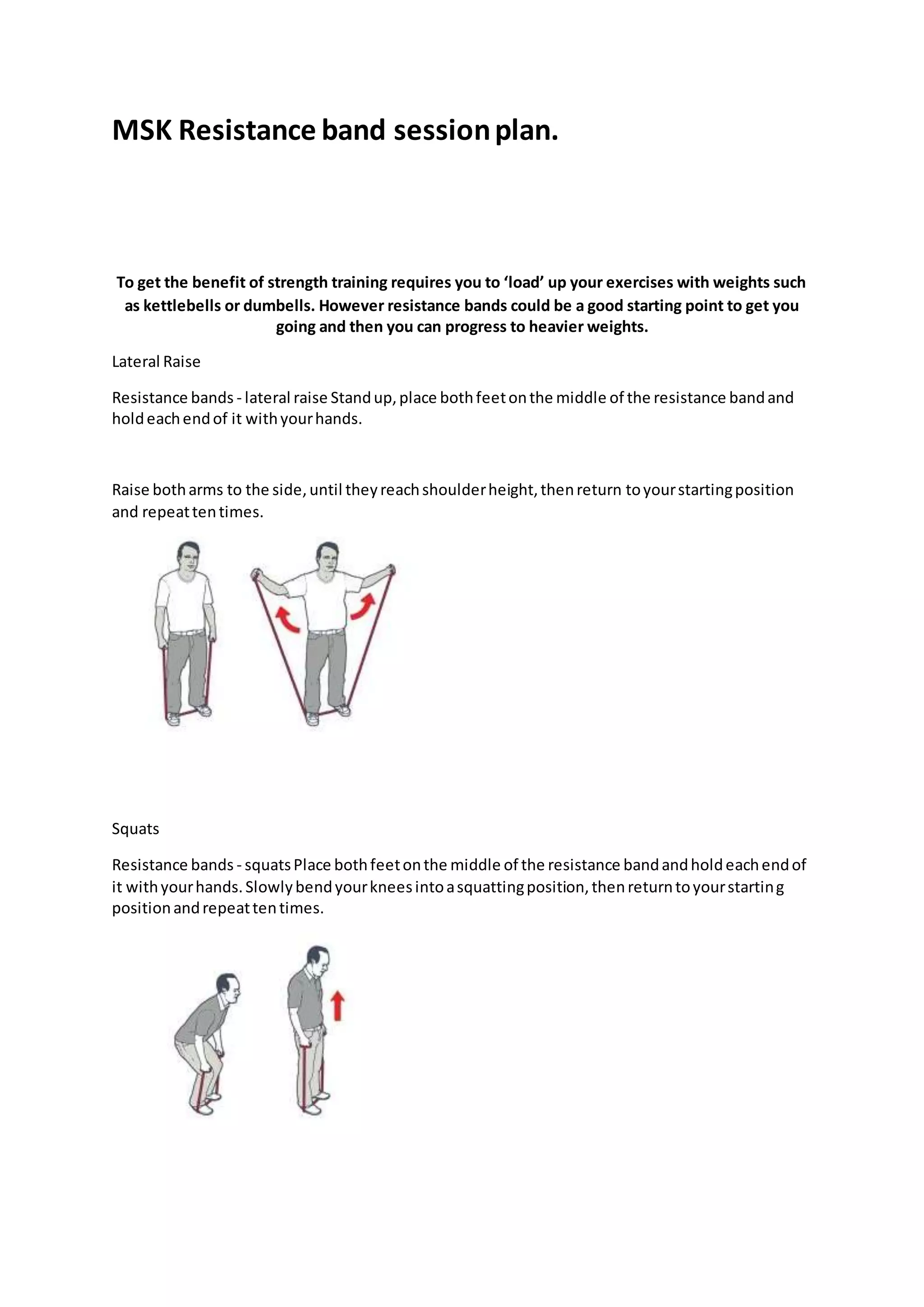 MSK Resistance band session plan.

To get the benefit of strength training requires you to ‘load’ up your exercises with weights such as kettlebells or dumbells. However resistance bands could be a good starting point to get you going and then you can progress to heavier weights.

Lateral Raise

Resistance bands - lateral raise Stand up, place both feet on the middle of the resistance band and hold each end of it with your hands.

Raise both arms to the side, until they reach shoulder height, then return to your starting position and repeat ten times.

Squats

Resistance bands - squats Place both feet on the middle of the resistance band and hold each end of it with your hands. Slowly bend your knees into a squatting position, then return to your starting position and repeat ten times.