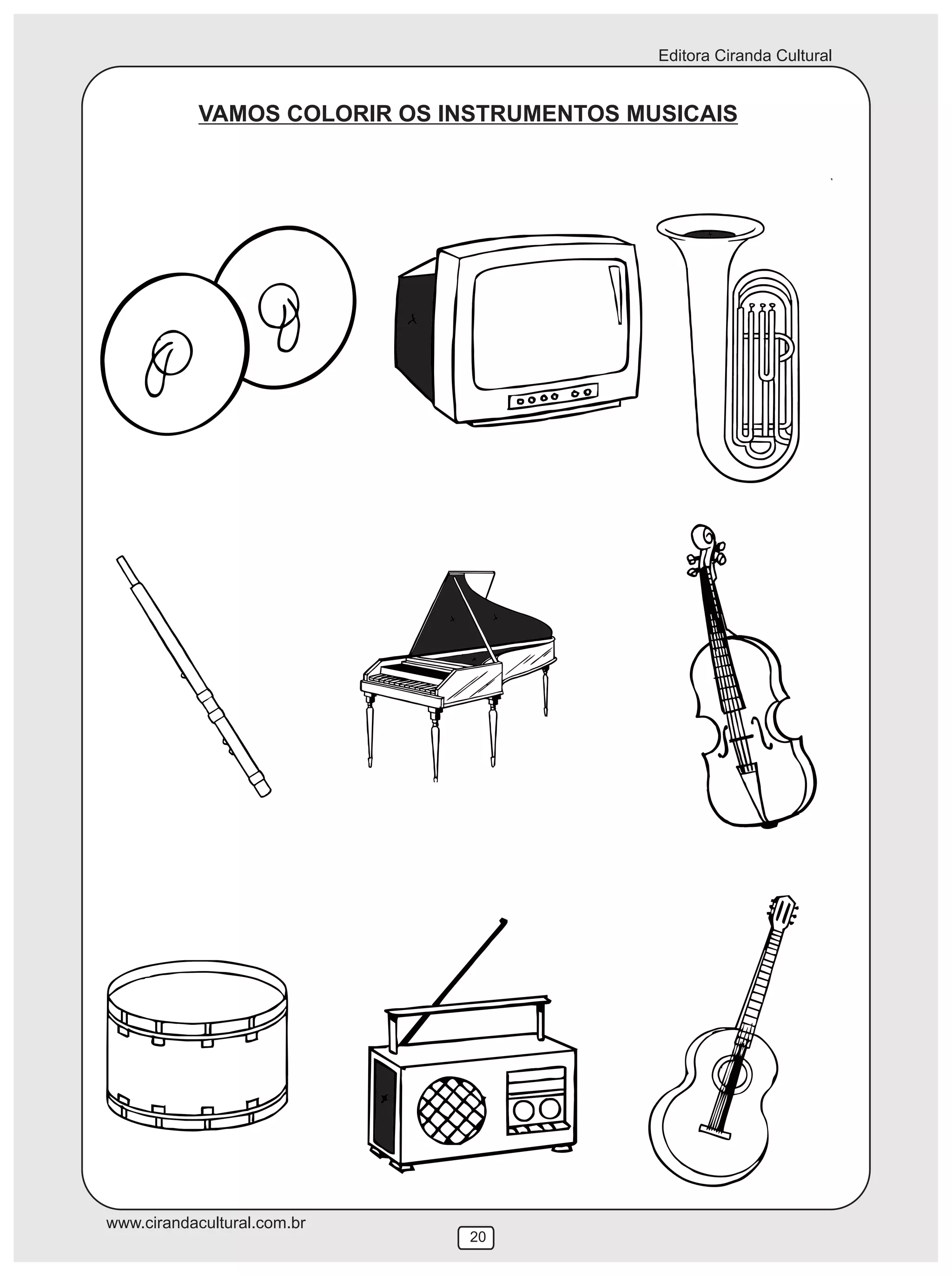 Editora Ciranda Cultural

VAMOS COLORIR OS INSTRUMENTOS MUSICAIS

www.cirandacultural.com.br

20