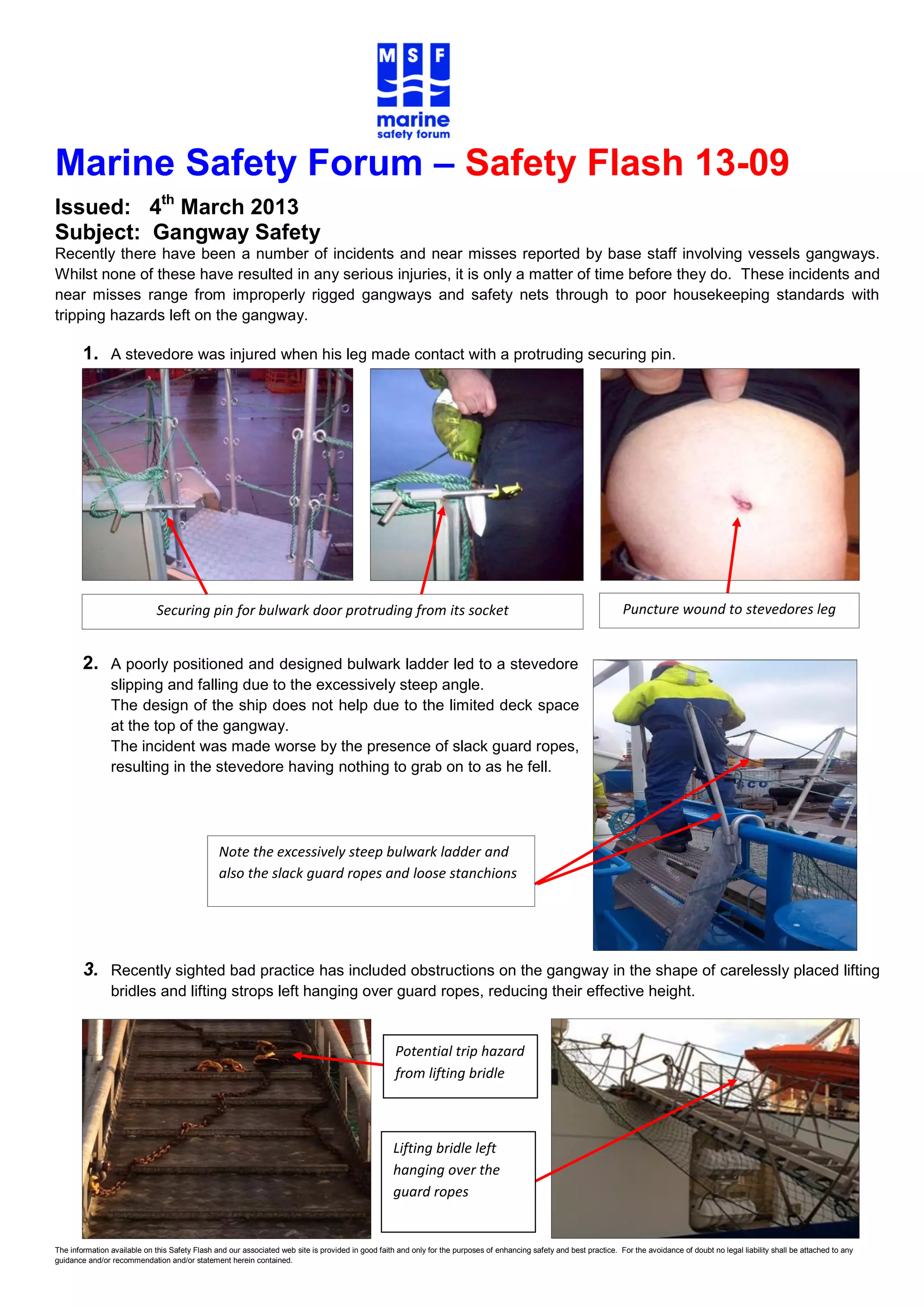 M S F
marine
safety forum

Marine Safety Forum – Safety Flash 13-09

Issued: 4$^{th}$ March 2013
Subject: Gangway Safety

Recently there have been a number of incidents and near misses reported by base staff involving vessels gangways. Whilst none of these have resulted in any serious injuries, it is only a matter of time before they do. These incidents and near misses range from improperly rigged gangways and safety nets through to poor housekeeping standards with tripping hazards left on the gangway.

1. A stevedore was injured when his leg made contact with a protruding securing pin.

Securing pin for bulwark door protruding from its socket

Puncture wound to stevedores leg

2. A poorly positioned and designed bulwark ladder led to a stevedore slipping and falling due to the excessively steep angle.
The design of the ship does not help due to the limited deck space at the top of the gangway.
The incident was made worse by the presence of slack guard ropes, resulting in the stevedore having nothing to grab on to as he fell.

Note the excessively steep bulwark ladder and also the slack guard ropes and loose stanchions

3. Recently sighted bad practice has included obstructions on the gangway in the shape of carelessly placed lifting bridles and lifting strops left hanging over guard ropes, reducing their effective height.

Potential trip hazard from lifting bridle

Lifting bridle left hanging over the guard ropes

The information available on this Safety Flash and our associated web site is provided in good faith and only for the purposes of enhancing safety and best practice. For the avoidance of doubt no legal liability shall be attached to any guidance and/or recommendation and/or statement herein contained.