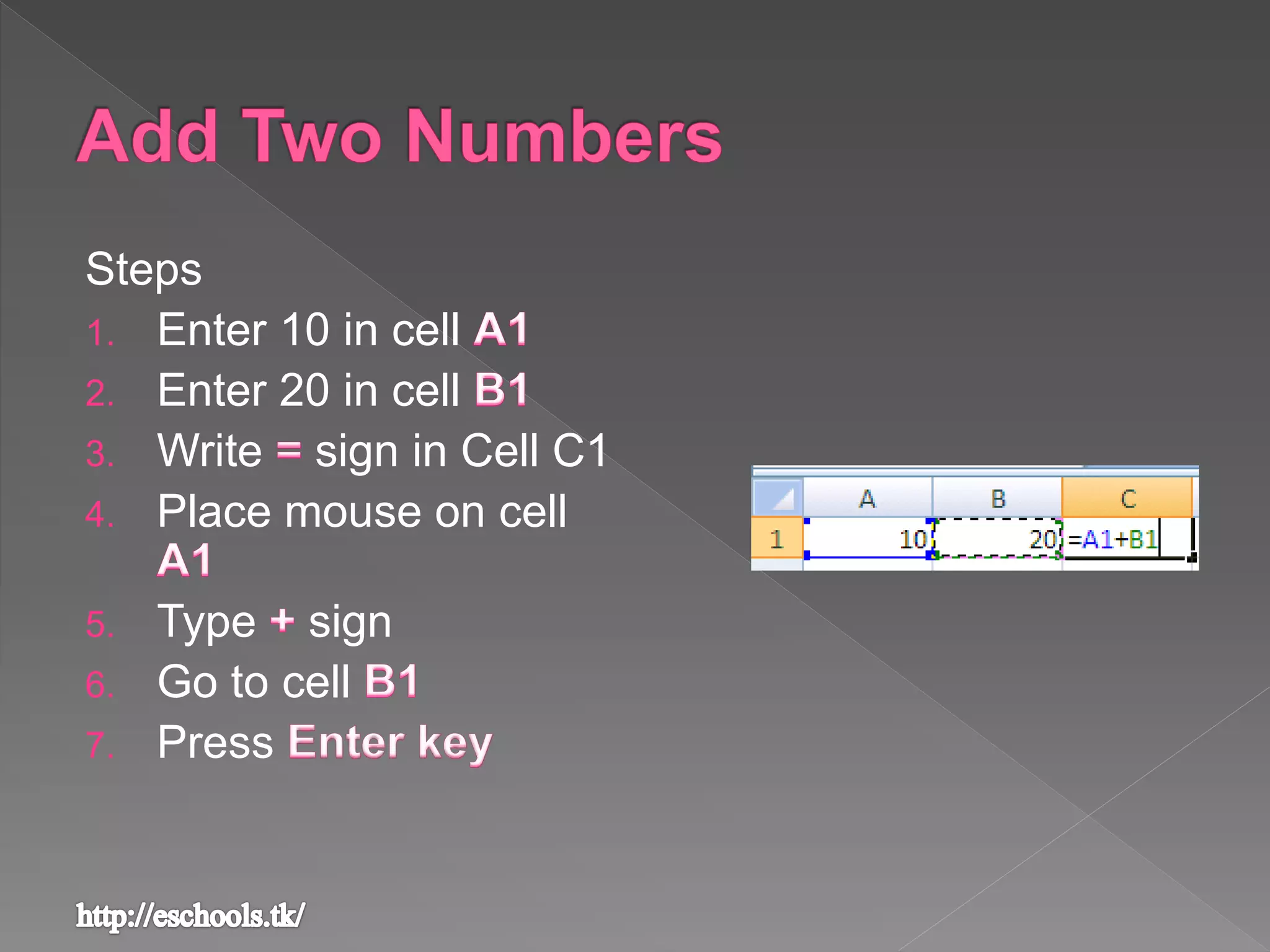 Add Two Numbers

Steps

1. Enter 10 in cell A1
2. Enter 20 in cell B1
3. Write = sign in Cell C1
4. Place mouse on cell A1
5. Type + sign
6. Go to cell B1
7. Press Enter key

| | A | B | C |
|---|---|---|---|
| 1 | 10 | 20 | =A1+B1 |

http://eschools.tk/