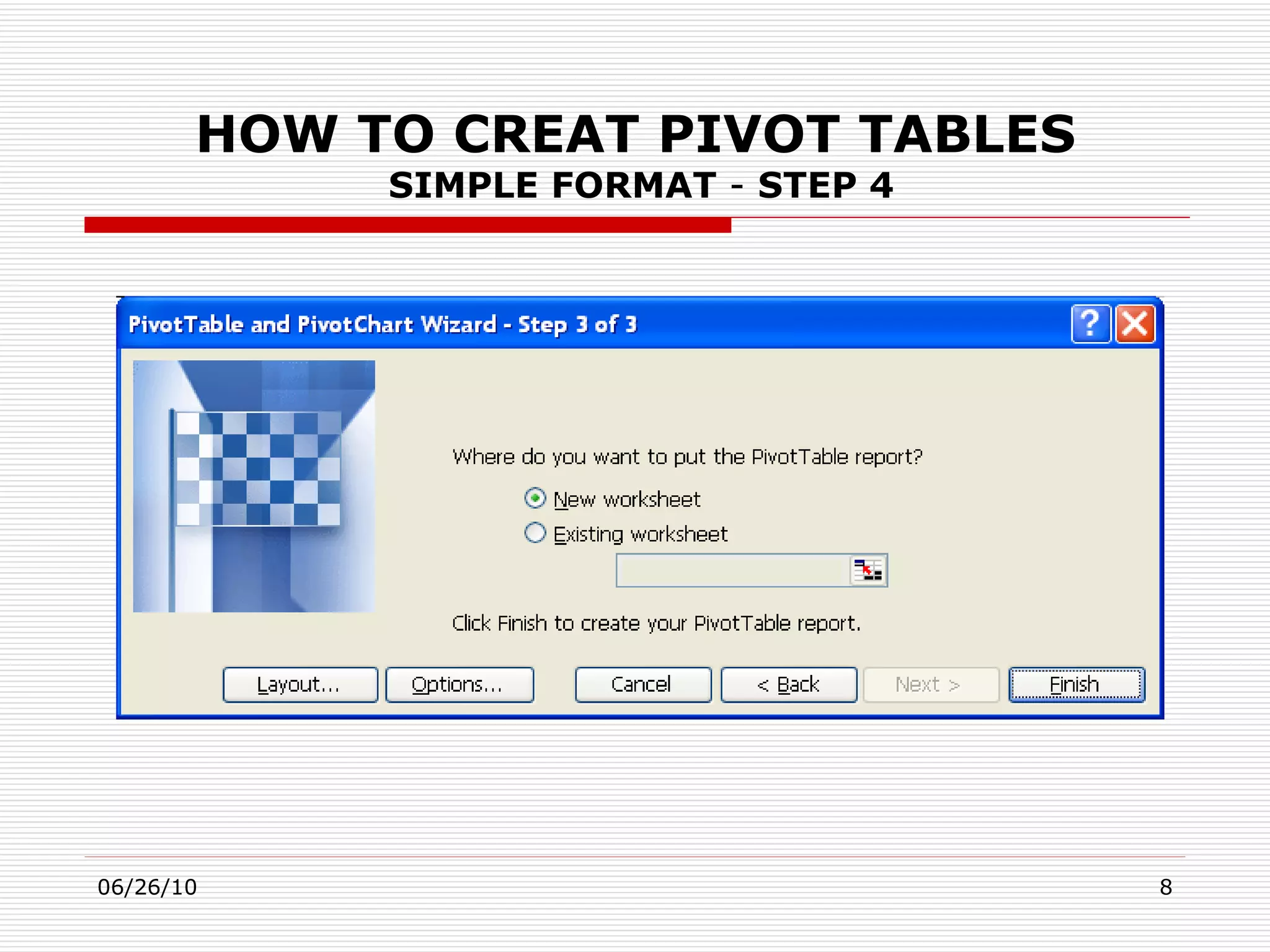 HOW TO CREAT PIVOT TABLES
SIMPLE FORMAT - STEP 4

PivotTable and PivotChart Wizard - Step 3 of 3

?

Where do you want to put the PivotTable report?

New worksheet

Existing worksheet

Click Finish to create your PivotTable report.

Layout... Options... Cancel < Back Next > Finish

06/26/10

8