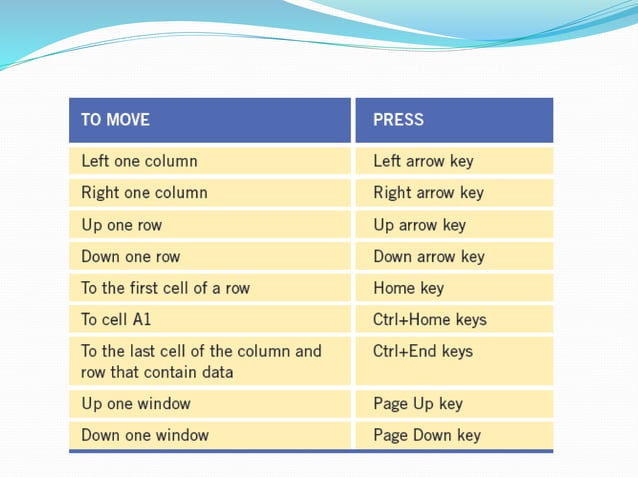 | TO MOVE | PRESS |
|---|---|
| Left one column | Left arrow key |
| Right one column | Right arrow key |
| Up one row | Up arrow key |
| Down one row | Down arrow key |
| To the first cell of a row | Home key |
| To cell A1 | Ctrl+Home keys |
| To the last cell of the column and row that contain data | Ctrl+End keys |
| Up one window | Page Up key |
| Down one window | Page Down key |