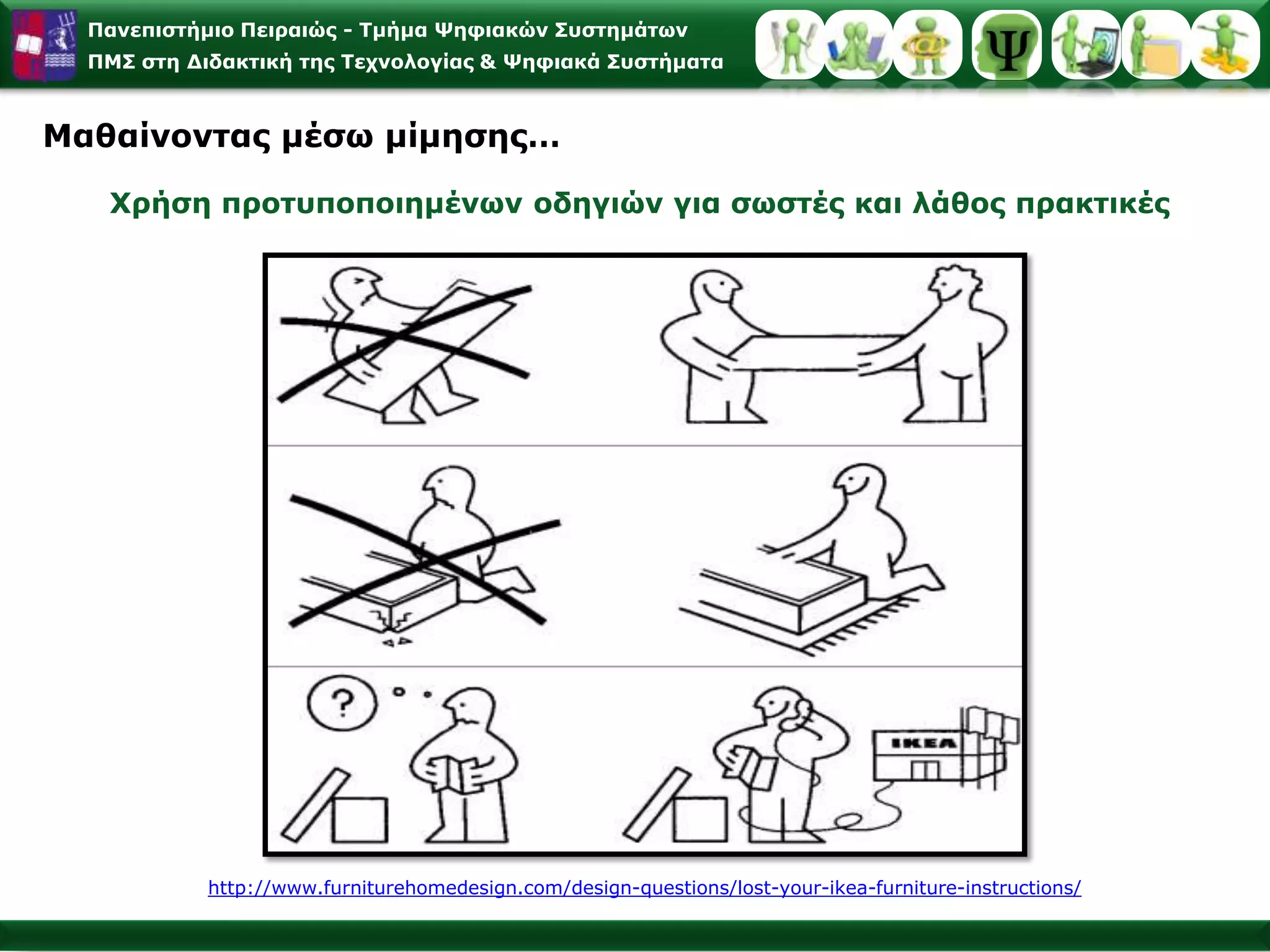 Πανεπιστήμιο Πειραιώς - Τμήμα Ψηφιακών Συστημάτων
ΠΜΣ στη Διδακτική της Τεχνολογίας & Ψηφιακά Συστήματα

Ψ

Μαθαίνοντας μέσω μίμησης…

Χρήση προτυποποιημένων οδηγιών για σωστές και λάθος πρακτικές

?

IKEA

http://www.furniturehomedesign.com/design-questions/lost-your-ikea-furniture-instructions/