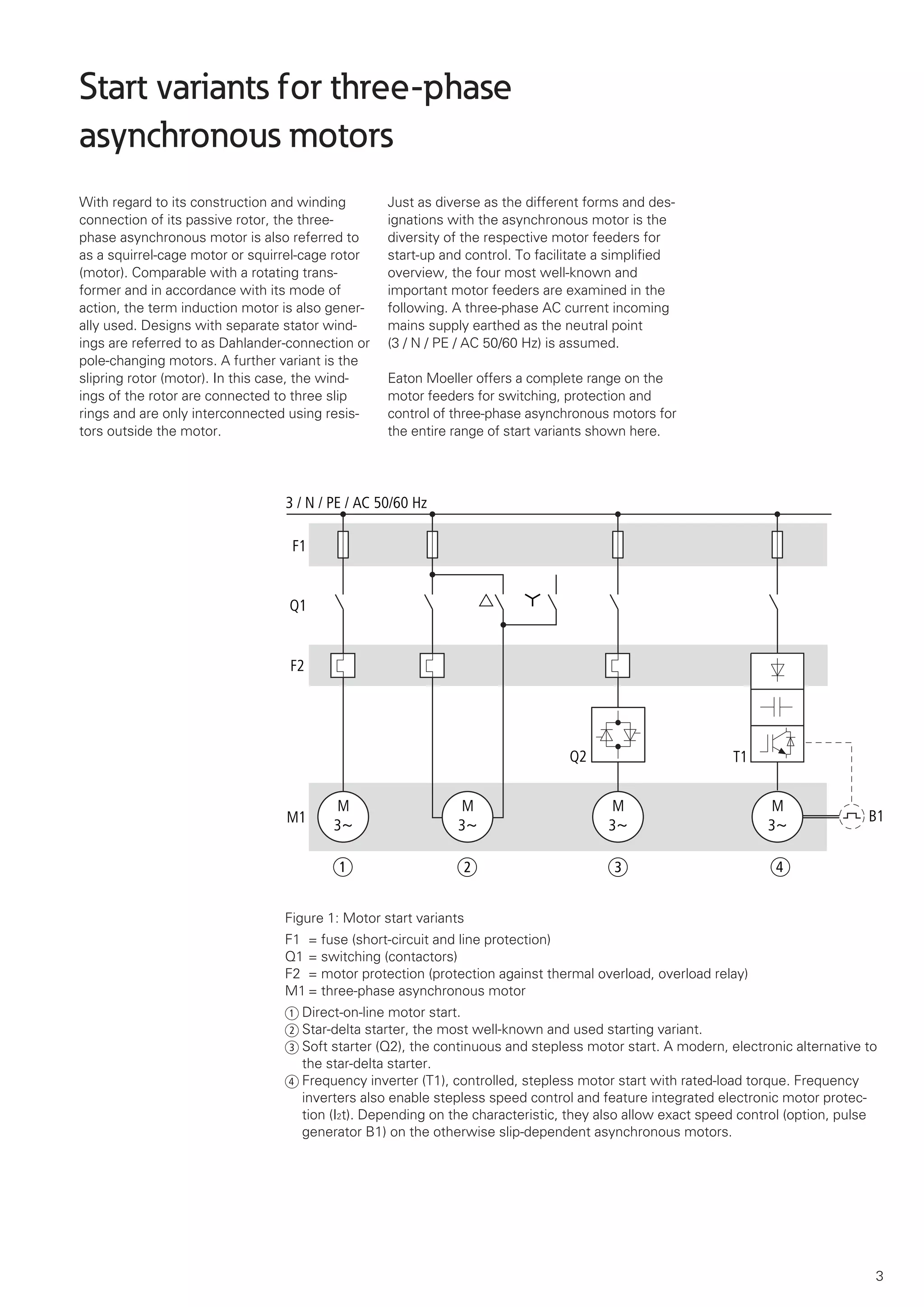 Start variants for three-phase asynchronous motors

With regard to its construction and winding connection of its passive rotor, the three-phase asynchronous motor is also referred to as a squirrel-cage motor or squirrel-cage rotor (motor). Comparable with a rotating transformer and in accordance with its mode of action, the term induction motor is also generally used. Designs with separate stator windings are referred to as Dahlander-connection or pole-changing motors. A further variant is the slipring rotor (motor). In this case, the windings of the rotor are connected to three slip rings and are only interconnected using resistors outside the motor.

Just as diverse as the different forms and designations with the asynchronous motor is the diversity of the respective motor feeders for start-up and control. To facilitate a simplified overview, the four most well-known and important motor feeders are examined in the following. A three-phase AC current incoming mains supply earthed as the neutral point (3 / N / PE / AC 50/60 Hz) is assumed.

Eaton Moeller offers a complete range on the motor feeders for switching, protection and control of three-phase asynchronous motors for the entire range of start variants shown here.

3 / N / PE / AC 50/60 Hz
F1
Q1
F2
Q2
T1
M1
M
3~
M
3~
M
3~
M
3~
B1
①
②
③
④

Figure 1: Motor start variants
F1 = fuse (short-circuit and line protection)
Q1 = switching (contactors)
F2 = motor protection (protection against thermal overload, overload relay)
M1 = three-phase asynchronous motor
① Direct-on-line motor start.
② Star-delta starter, the most well-known and used starting variant.
③ Soft starter (Q2), the continuous and stepless motor start. A modern, electronic alternative to the star-delta starter.
④ Frequency inverter (T1), controlled, stepless motor start with rated-load torque. Frequency inverters also enable stepless speed control and feature integrated electronic motor protection ($I_2t$). Depending on the characteristic, they also allow exact speed control (option, pulse generator B1) on the otherwise slip-dependent asynchronous motors.

3