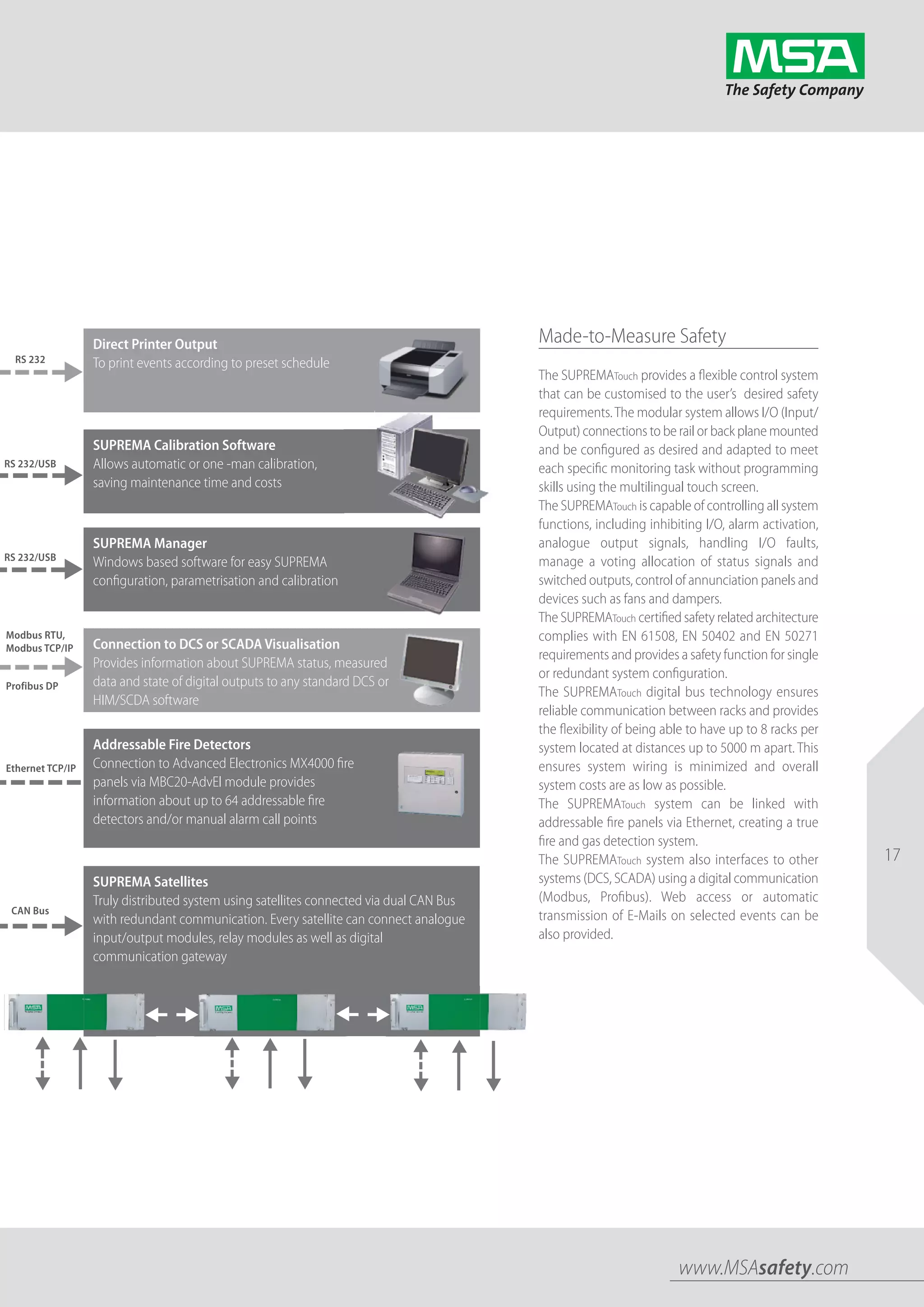 MSA
The Safety Company

RS 232

Direct Printer Output
To print events according to preset schedule

RS 232/USB

SUPREMA Calibration Software
Allows automatic or one -man calibration, saving maintenance time and costs

RS 232/USB

SUPREMA Manager
Windows based software for easy SUPREMA configuration, parametrisation and calibration

Modbus RTU, Modbus TCP/IP

Profibus DP

Connection to DCS or SCADA Visualisation
Provides information about SUPREMA status, measured data and state of digital outputs to any standard DCS or HIM/SCDA software

Ethernet TCP/IP

Addressable Fire Detectors
Connection to Advanced Electronics MX4000 fire panels via MBC20-AdvEl module provides information about up to 64 addressable fire detectors and/or manual alarm call points

CAN Bus

SUPREMA Satellites
Truly distributed system using satellites connected via dual CAN Bus with redundant communication. Every satellite can connect analogue input/output modules, relay modules as well as digital communication gateway

MSA

MSA

MSA

Made-to-Measure Safety

The SUPREMATouch provides a flexible control system that can be customised to the user's desired safety requirements. The modular system allows I/O (Input/Output) connections to be rail or back plane mounted and be configured as desired and adapted to meet each specific monitoring task without programming skills using the multilingual touch screen.
The SUPREMATouch is capable of controlling all system functions, including inhibiting I/O, alarm activation, analogue output signals, handling I/O faults, manage a voting allocation of status signals and switched outputs, control of annunciation panels and devices such as fans and dampers.
The SUPREMATouch certified safety related architecture complies with EN 61508, EN 50402 and EN 50271 requirements and provides a safety function for single or redundant system configuration.
The SUPREMATouch digital bus technology ensures reliable communication between racks and provides the flexibility of being able to have up to 8 racks per system located at distances up to 5000 m apart. This ensures system wiring is minimized and overall system costs are as low as possible.
The SUPREMATouch system can be linked with addressable fire panels via Ethernet, creating a true fire and gas detection system.
The SUPREMATouch system also interfaces to other systems (DCS, SCADA) using a digital communication (Modbus, Profibus). Web access or automatic transmission of E-Mails on selected events can be also provided.

17

www.MSAsafety.com