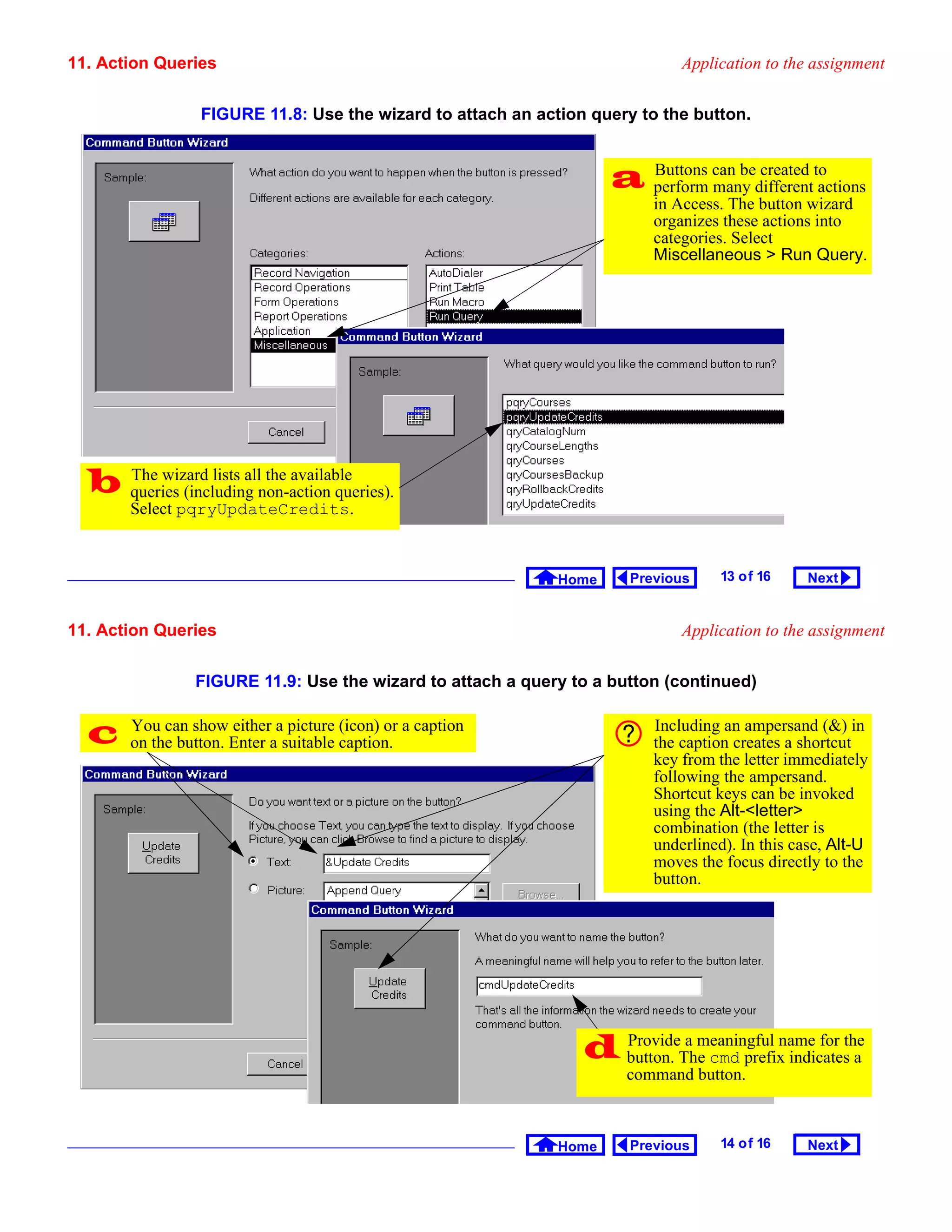 11. Action Queries

Application to the assignment

FIGURE 11.8: Use the wizard to attach an action query to the button.

Command Button Wizard

Sample:

What action do you want to happen when the button is pressed?

Different actions are available for each category.

Categories:

Record Navigation
Record Operations
Form Operations
Report Operations
Application
Miscellaneous

Actions:

AutoDialer
Print Table
Run Macro
Run Query

Cancel

a Buttons can be created to perform many different actions in Access. The button wizard organizes these actions into categories. Select Miscellaneous > Run Query.

Command Button Wizard

Sample:

What query would you like the command button to run?

pqryCourses
pqryUpdateCredits
qryCatalogNum
qryCourseLengths
qryCourses
qryCoursesBackup
qryRollbackCredits
qryUpdateCredits

b The wizard lists all the available queries (including non-action queries). Select pqryUpdateCredits.

Home Previous 13 of 16 Next

11. Action Queries

Application to the assignment

FIGURE 11.9: Use the wizard to attach a query to a button (continued)

c You can show either a picture (icon) or a caption on the button. Enter a suitable caption.

? Including an ampersand (&) in the caption creates a shortcut key from the letter immediately following the ampersand. Shortcut keys can be invoked using the Alt-<letter> combination (the letter is underlined). In this case, Alt-U moves the focus directly to the button.

Command Button Wizard

Sample:

Update Credits

Do you want text or a picture on the button?

If you choose Text, you can type the text to display. If you choose Picture, you can click Browse to find a picture to display.

Text: &Update Credits

Picture: Append Query

Browse...

Cancel

Command Button Wizard

Sample:

Update Credits

What do you want to name the button?

A meaningful name will help you to refer to the button later.

cmdUpdateCredits

That's all the information the wizard needs to create your command button.

d Provide a meaningful name for the button. The cmd prefix indicates a command button.

Home Previous 14 of 16 Next