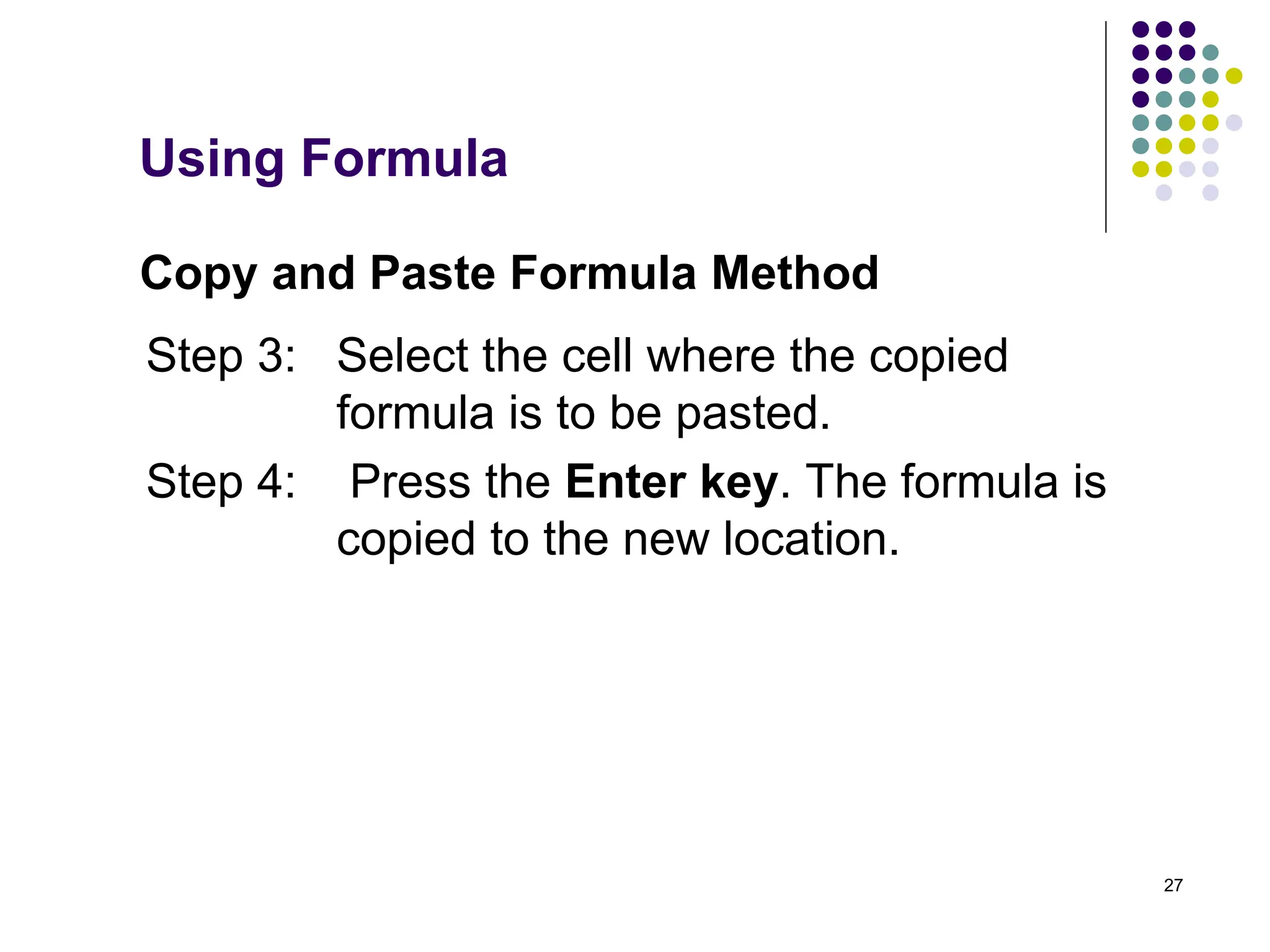 Using Formula

Copy and Paste Formula Method

Step 3: Select the cell where the copied formula is to be pasted.

Step 4: Press the Enter key. The formula is copied to the new location.

27