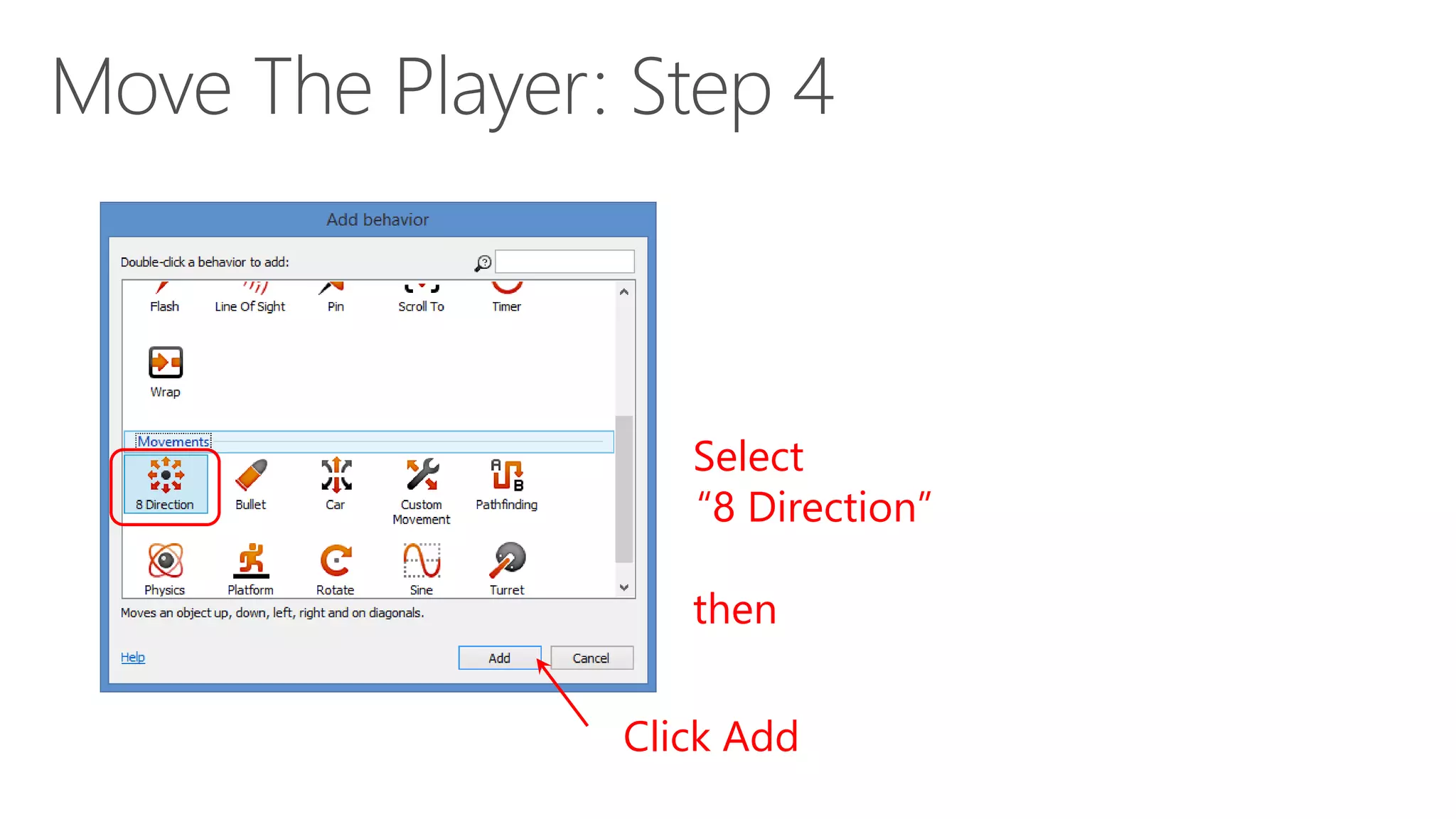 Move The Player: Step 4

Add behavior

Double-click a behavior to add:

Flash Line Of Sight Pin Scroll To Timer

Wrap

Movements

8 Direction Bullet Car Custom Movement Pathfinding

Physics Platform Rotate Sine Turret

Moves an object up, down, left, right and on diagonals.

Help

Add Cancel

Select "8 Direction"

then

Click Add