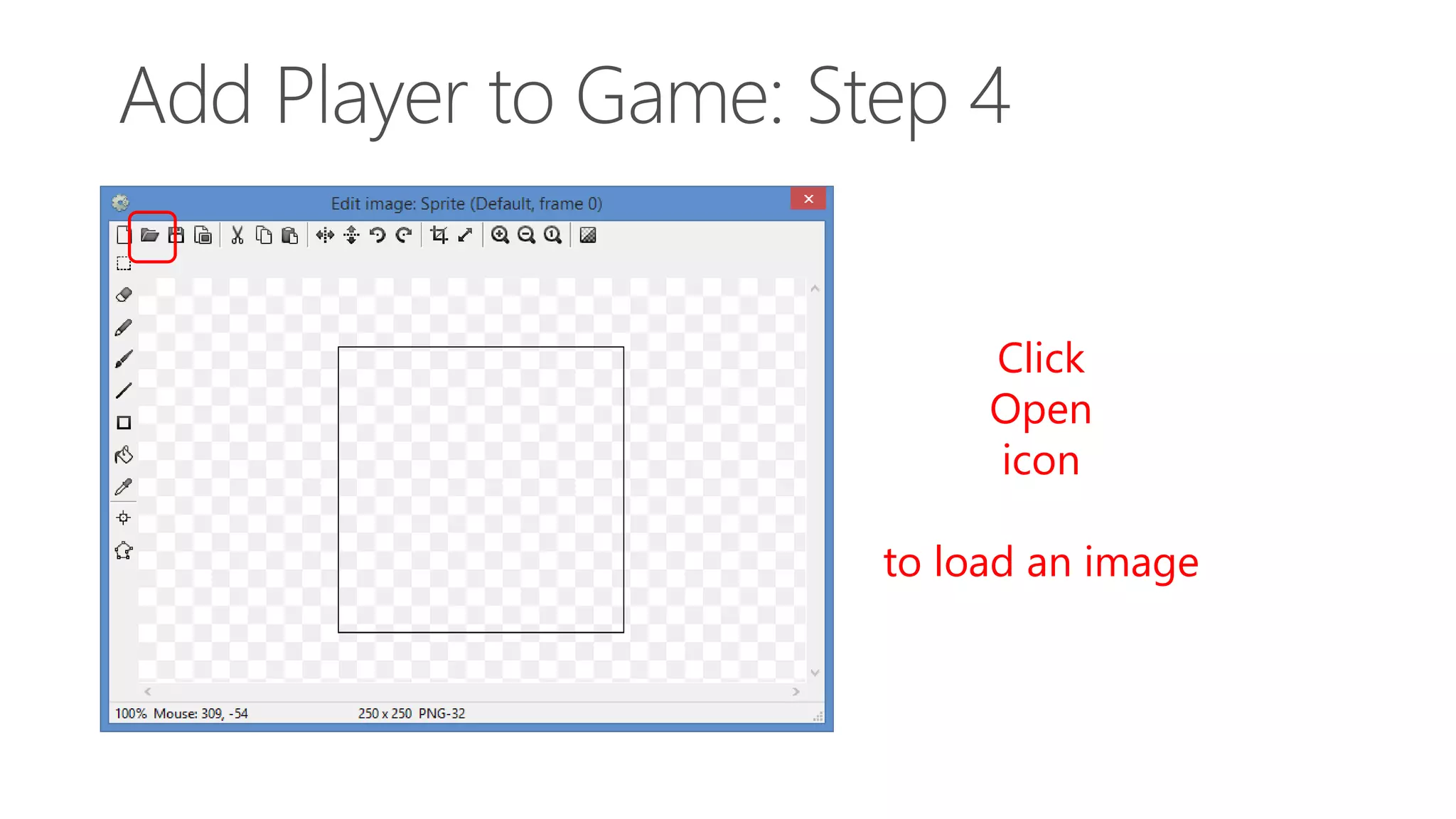 Add Player to Game: Step 4

Edit image: Sprite (Default, frame 0)

100% Mouse: 309, -54

250 x 250 PNG-32

Click
Open
icon

to load an image