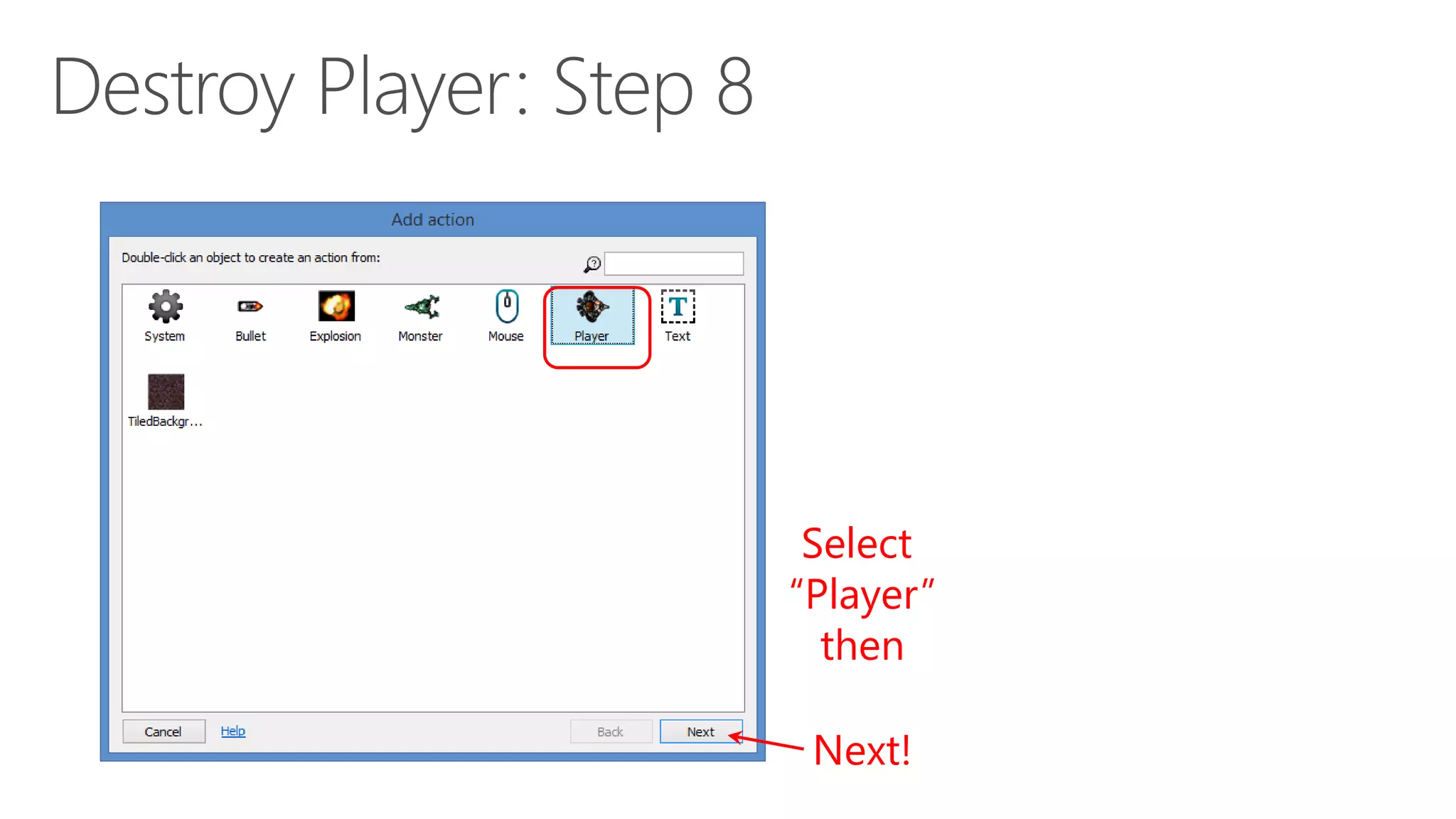 Destroy Player: Step 8

Add action

Double-click an object to create an action from:

System
Bullet
Explosion
Monster
Mouse
Player
Text
TiledBackgr...

Cancel
Help
Back
Next

Select "Player" then

Next!