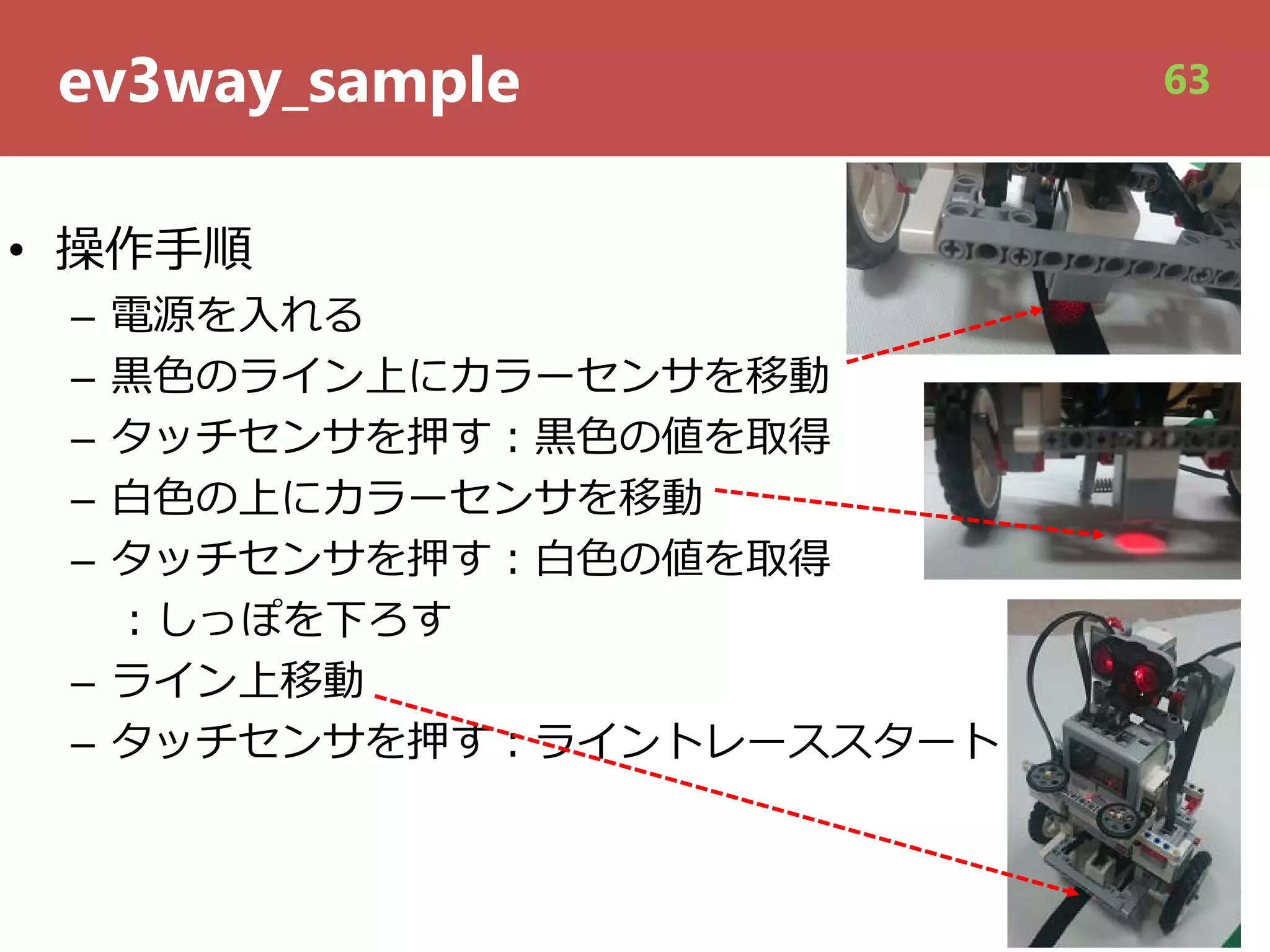 ev3way_sample

63

• 操作手順
– 電源を入れる
– 黒色のライン上にカラーセンサを移動
– タッチセンサを押す：黒色の値を取得
– 白色の上にカラーセンサを移動
– タッチセンサを押す：白色の値を取得
：しっぽを下ろす
– ライン上移動
– タッチセンサを押す：ライントレーススタート