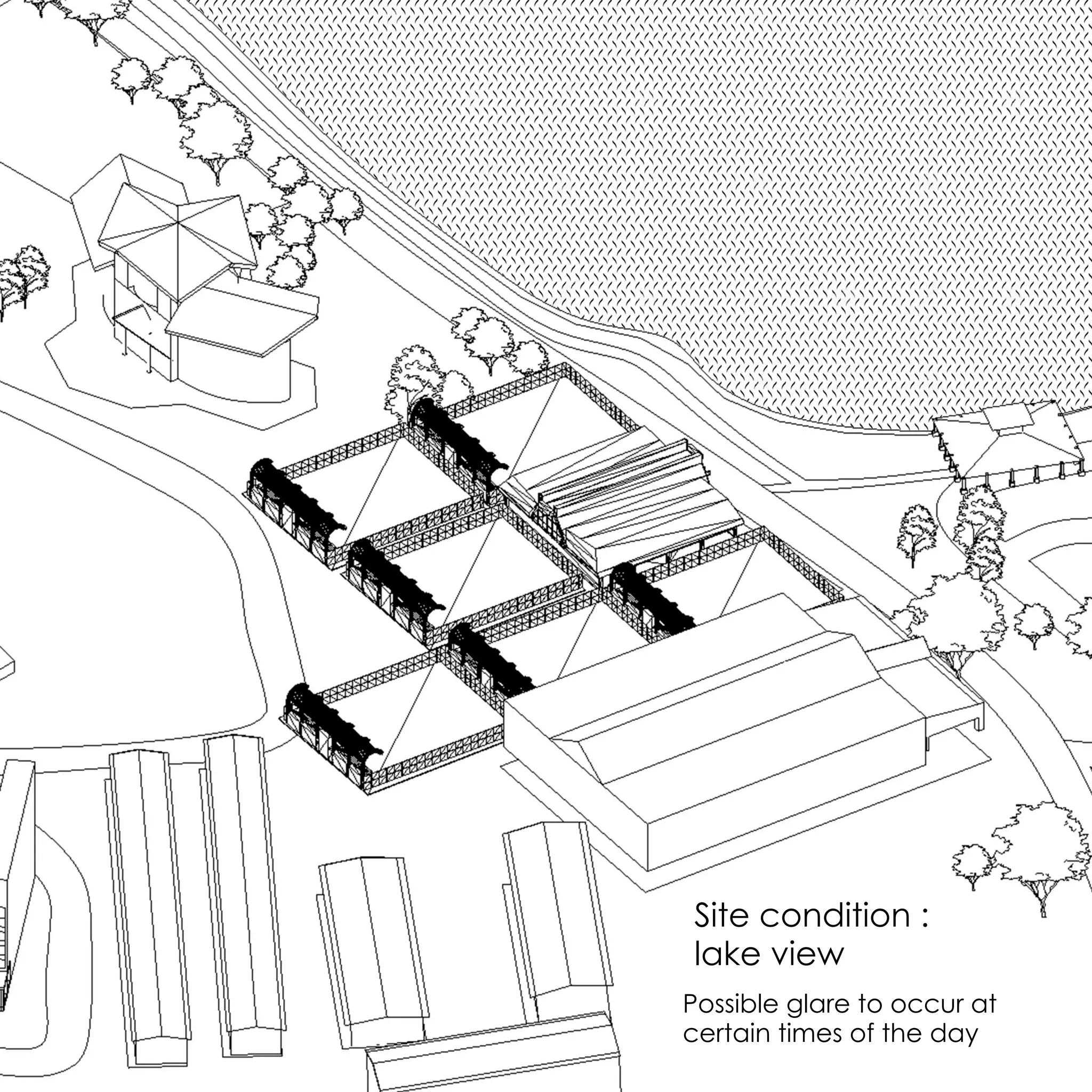 Site condition :
lake view

Possible glare to occur at certain times of the day