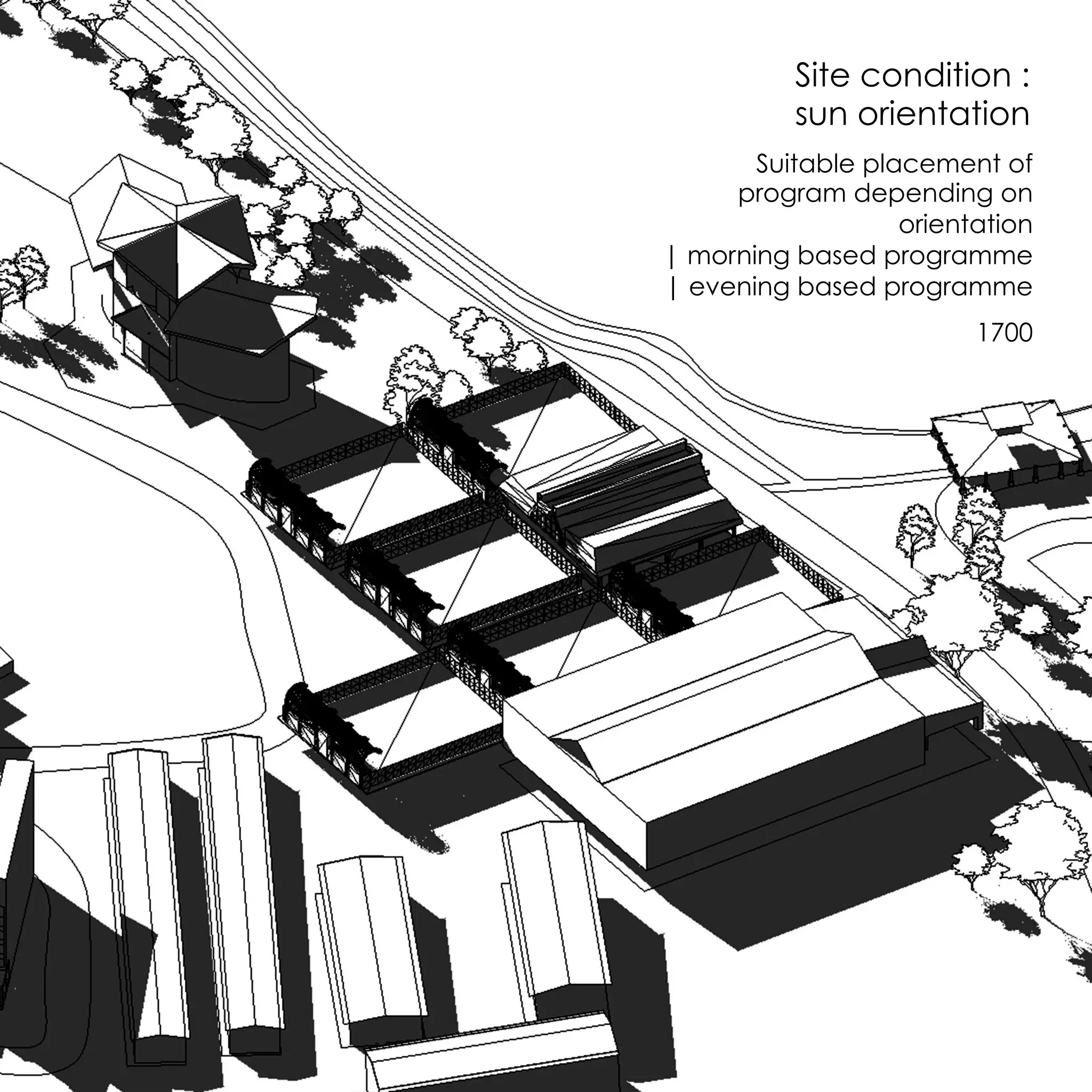 Site condition :
sun orientation

Suitable placement of program depending on orientation
| morning based programme
| evening based programme

1700