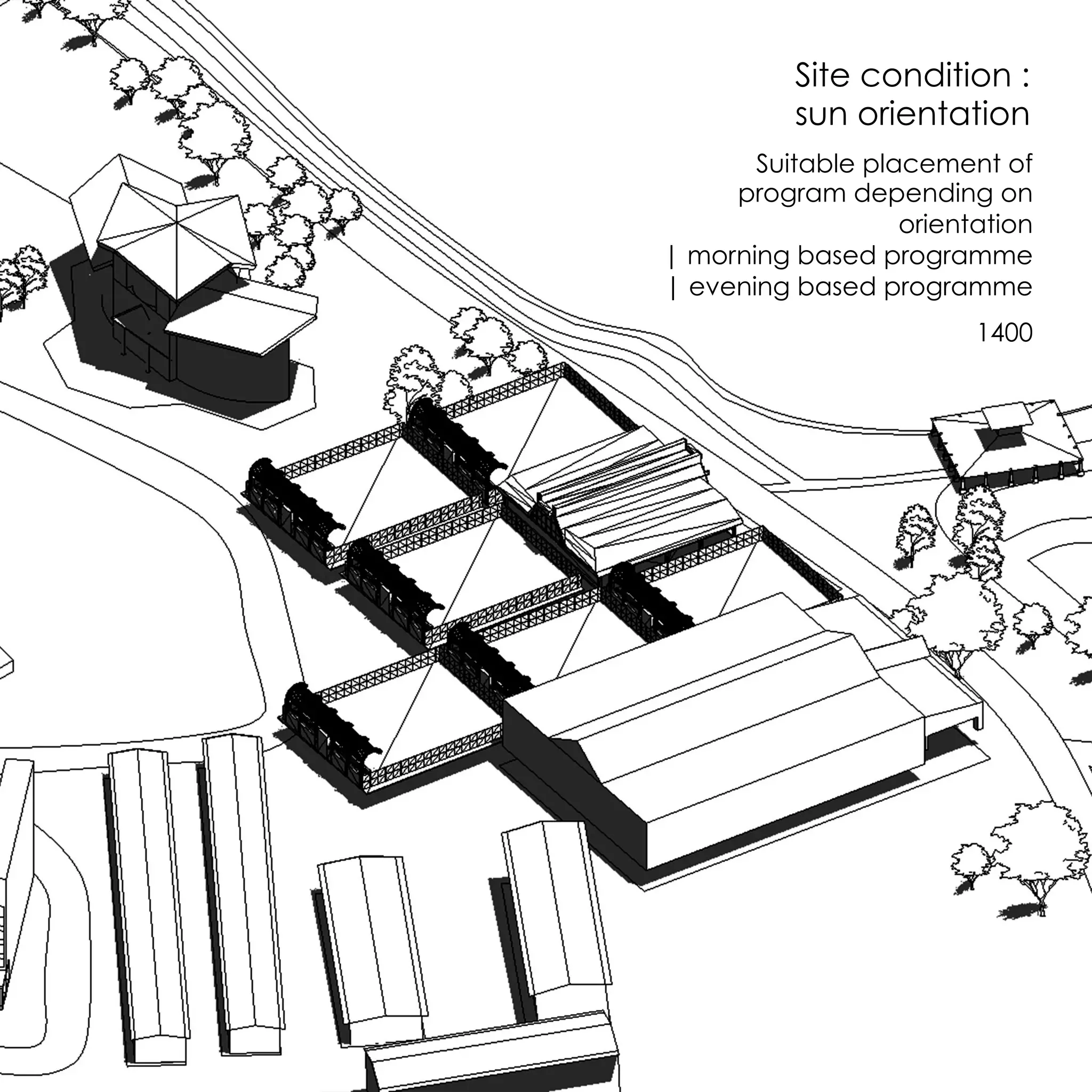 Site condition :
sun orientation

Suitable placement of program depending on orientation
| morning based programme
| evening based programme

1400