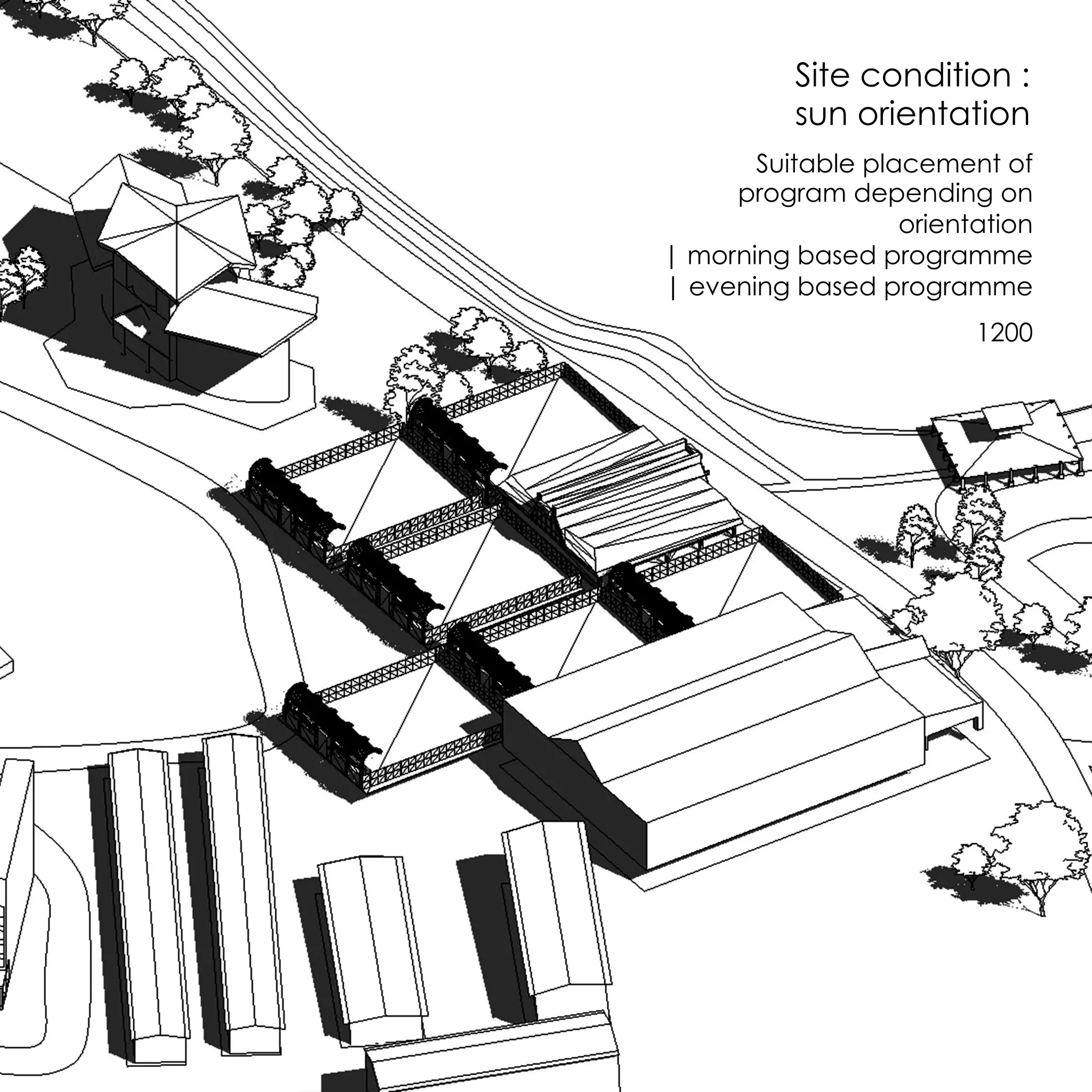 Site condition :
sun orientation

Suitable placement of program depending on orientation
| morning based programme
| evening based programme

1200