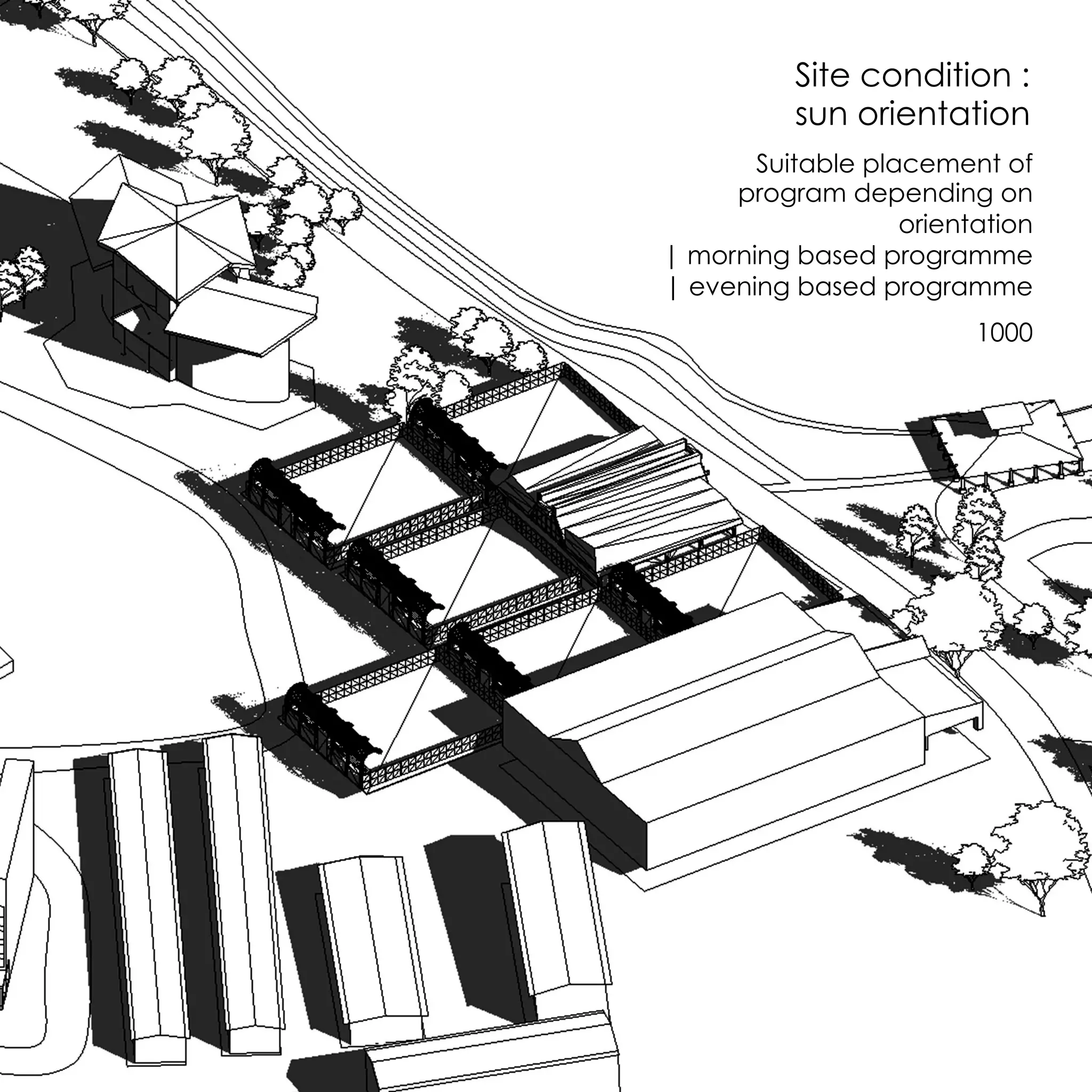 Site condition :
sun orientation

Suitable placement of program depending on orientation
| morning based programme
| evening based programme

1000