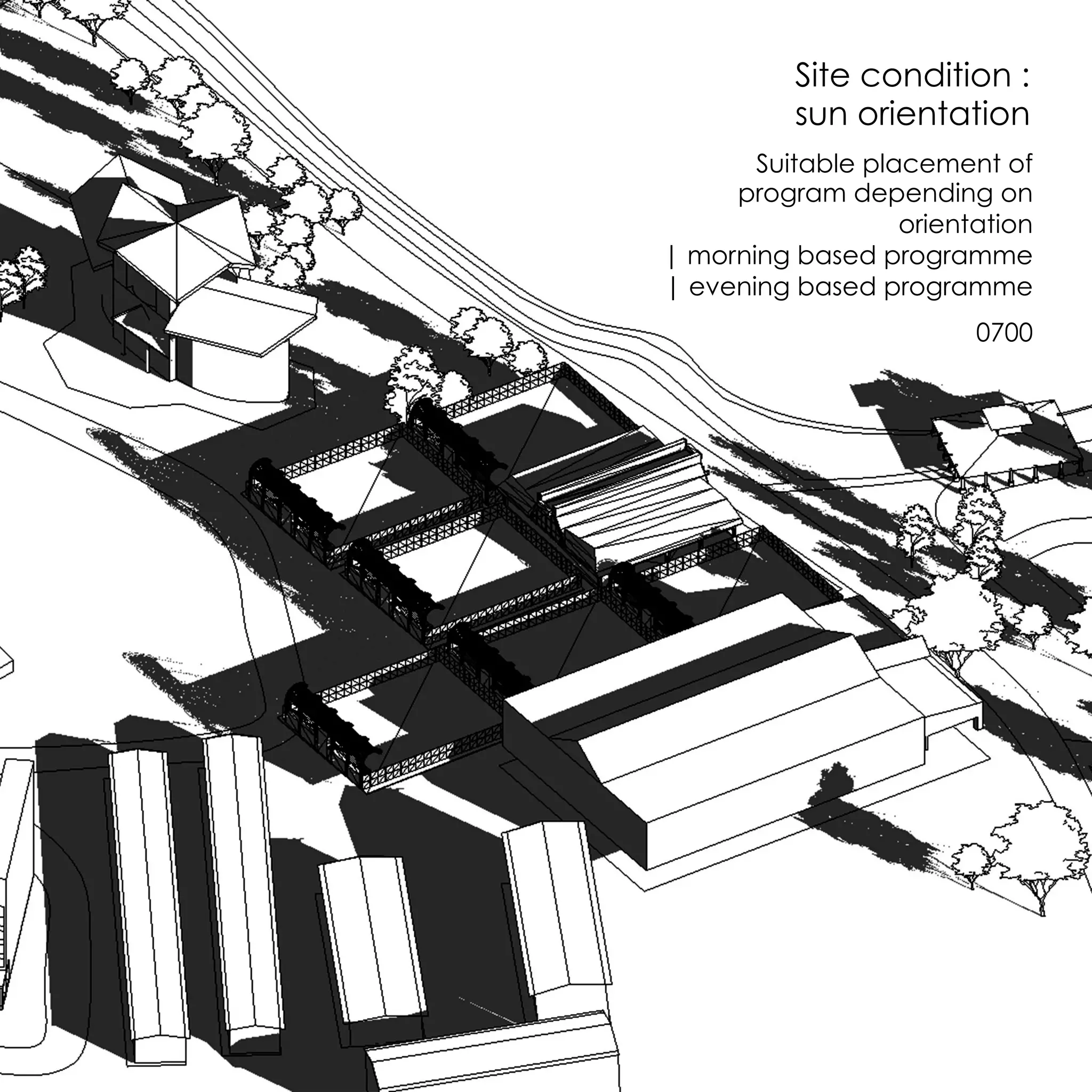 Site condition :
sun orientation

Suitable placement of program depending on orientation
| morning based programme
| evening based programme

0700