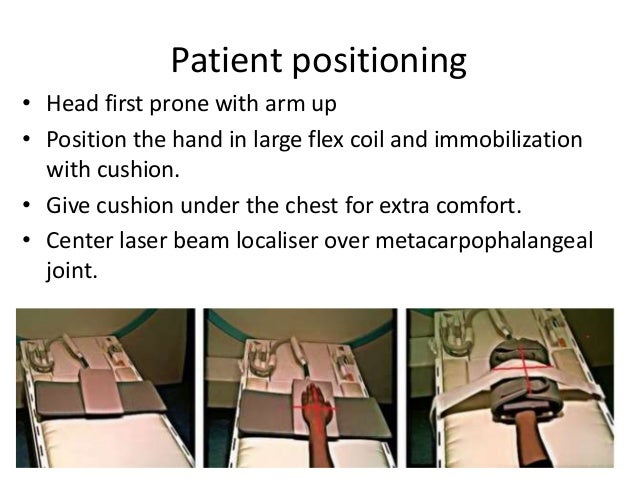 Patient positioning

• Head first prone with arm up
• Position the hand in large flex coil and immobilization with cushion.
• Give cushion under the chest for extra comfort.
• Center laser beam localiser over metacarpophalangeal joint.