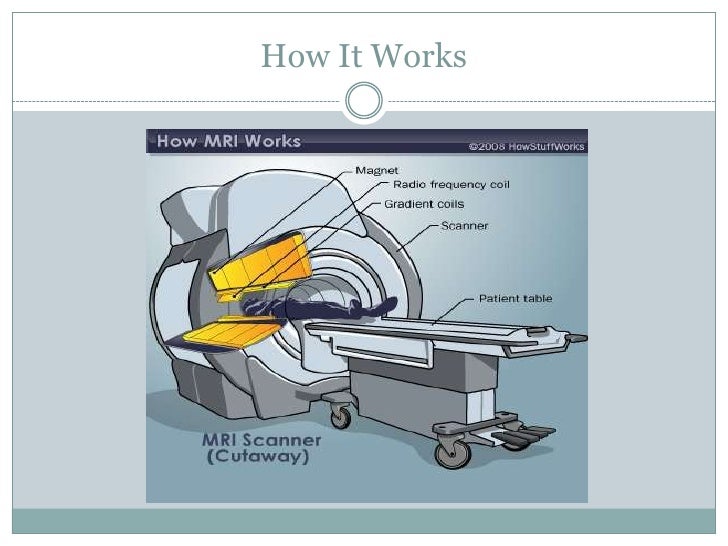 How It Works

How MRI Works

©2008 HowStuffWorks

Magnet

Radio frequency coil

Gradient coils

Scanner

Patient table

MRI Scanner (Cutaway)