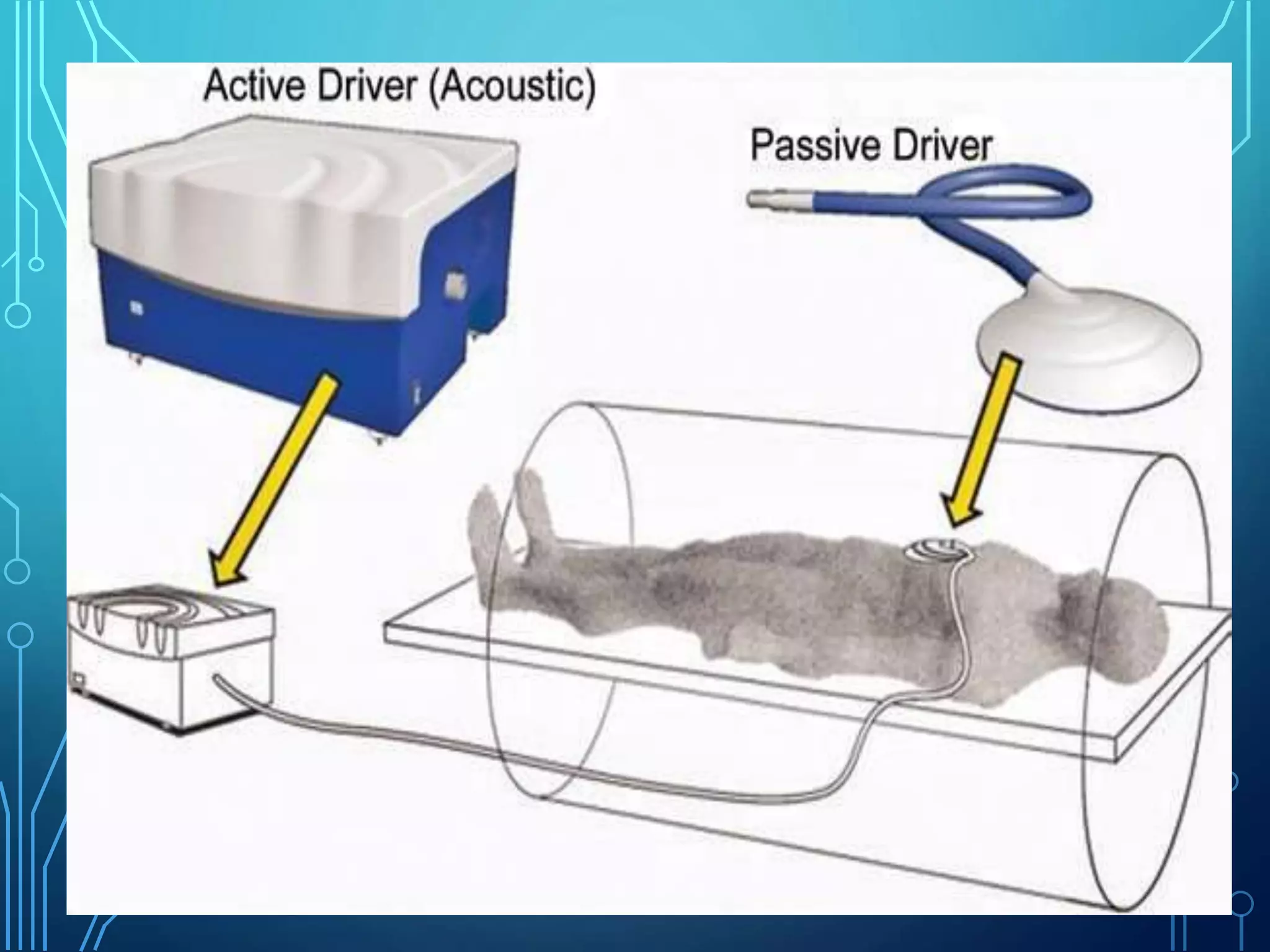 Active Driver (Acoustic)

Passive Driver