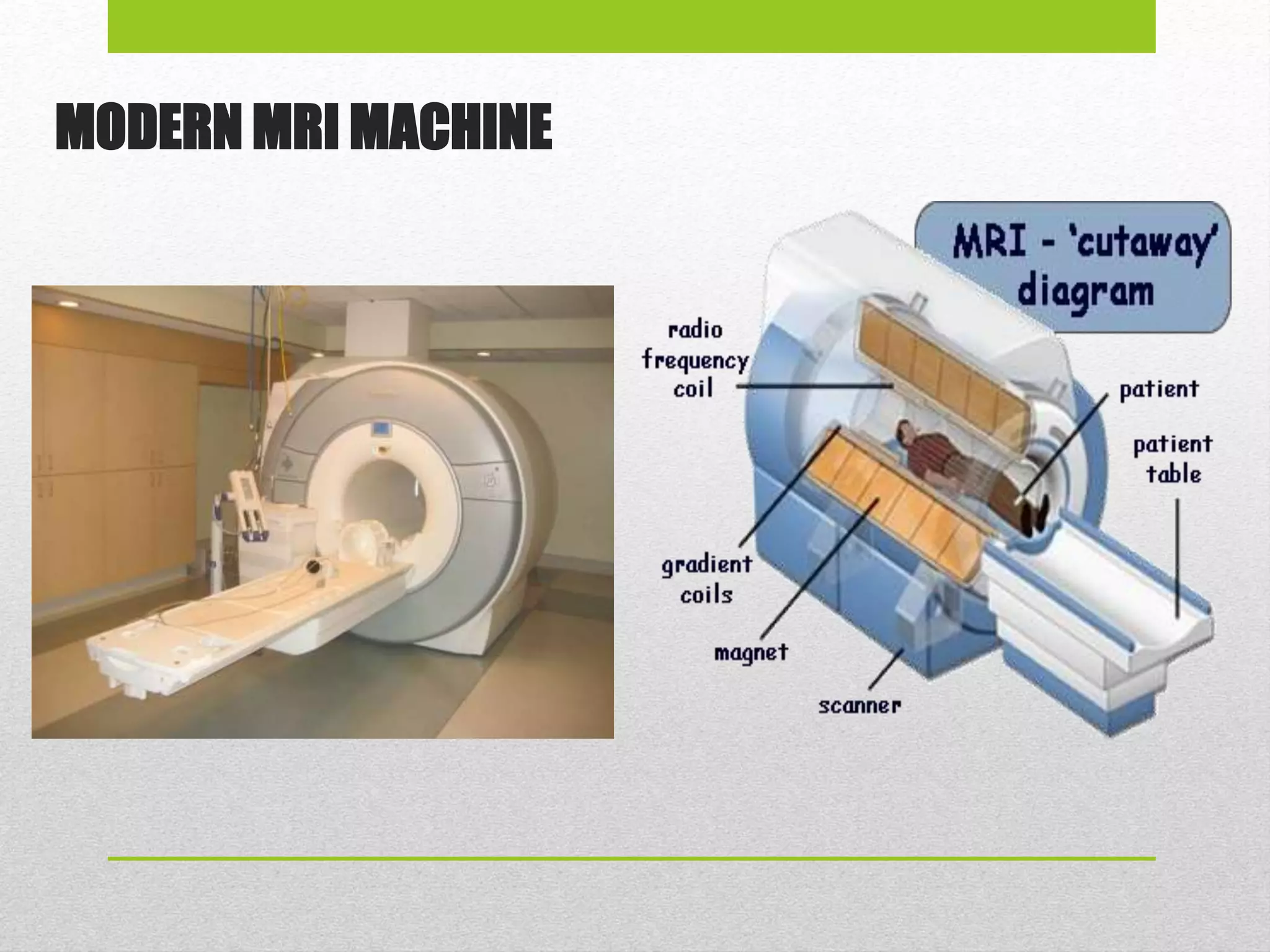 MODERN MRI MACHINE

MRI - 'cutaway' diagram

radio frequency coil

patient

patient table

gradient coils

magnet

scanner