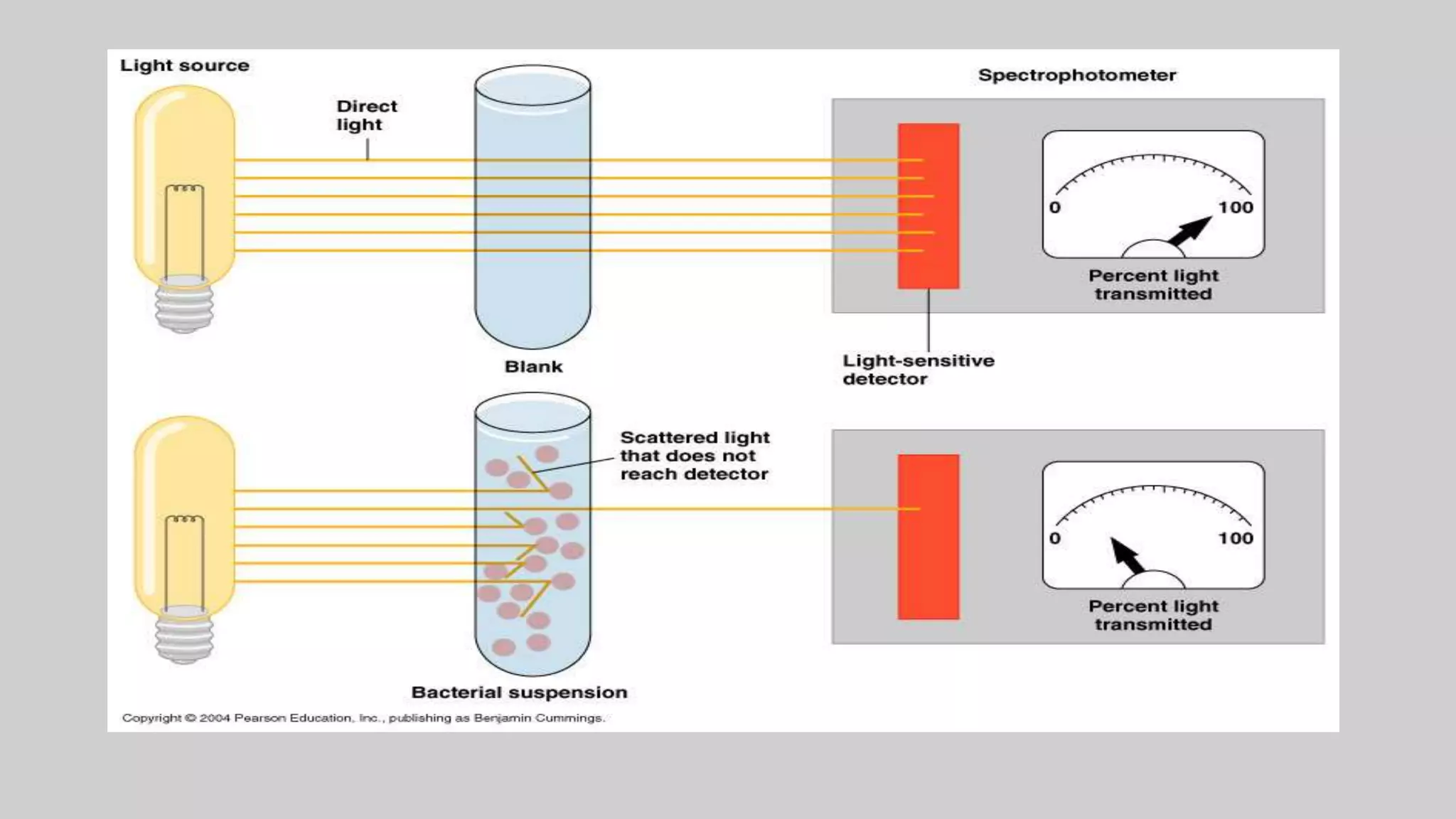 Light source

Direct light

Spectrophotometer

0

100

Percent light transmitted

Blank

Light-sensitive detector

Scattered light that does not reach detector

0

100

Percent light transmitted

Bacterial suspension

Copyright © 2004 Pearson Education, Inc., publishing as Benjamin Cummings.