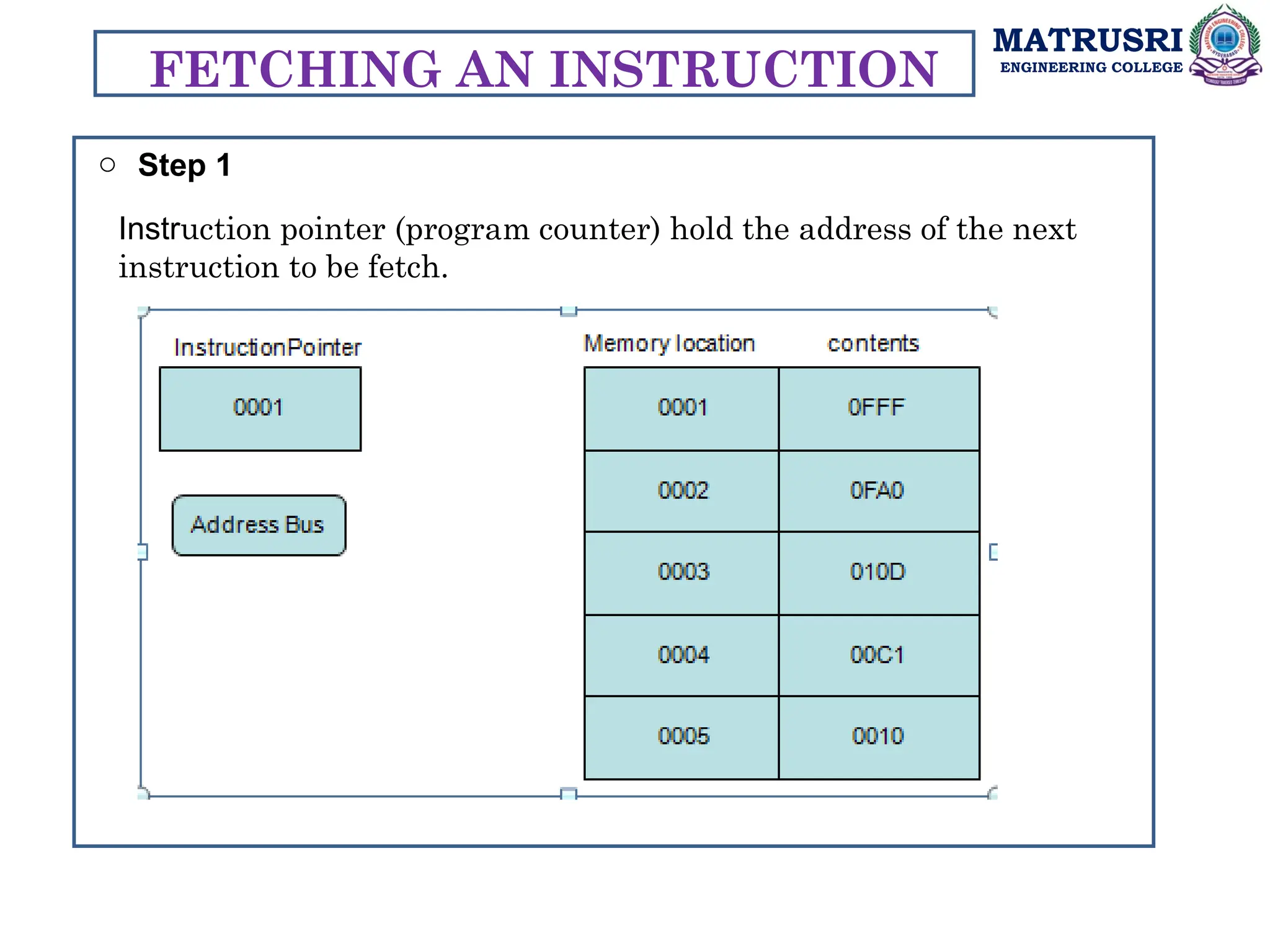 FETCHING AN INSTRUCTION

MATRUSRI
ENGINEERING COLLEGE

○ Step 1

Instruction pointer (program counter) hold the address of the next instruction to be fetch.

InstructionPointer

0001

Address Bus

| Memory location | contents |
|---|---|
| 0001 | 0FFF |
| 0002 | 0FA0 |
| 0003 | 010D |
| 0004 | 00C1 |
| 0005 | 0010 |