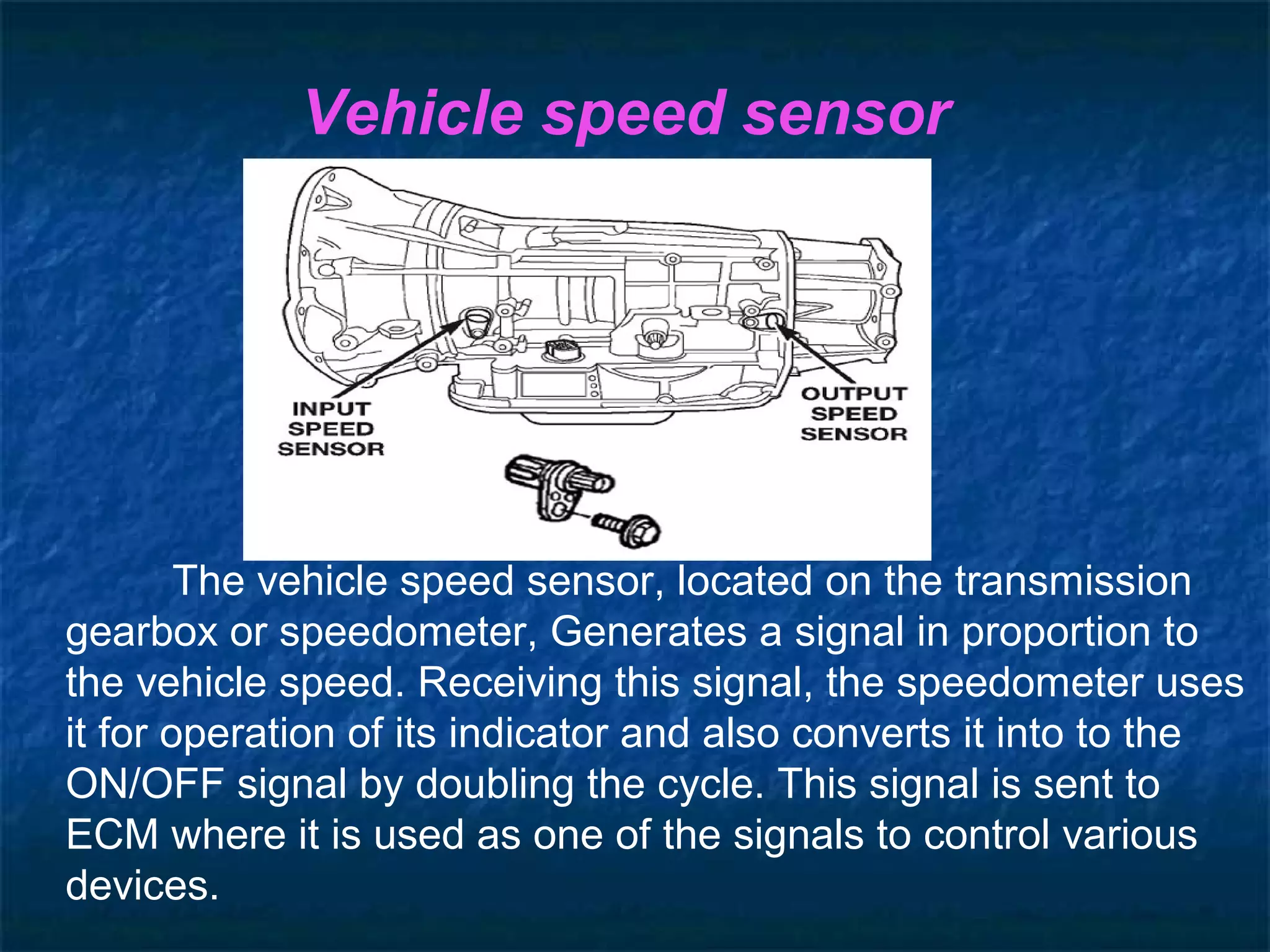 Vehicle speed sensor

INPUT SPEED SENSOR

OUTPUT SPEED SENSOR

The vehicle speed sensor, located on the transmission gearbox or speedometer, Generates a signal in proportion to the vehicle speed. Receiving this signal, the speedometer uses it for operation of its indicator and also converts it into to the ON/OFF signal by doubling the cycle. This signal is sent to ECM where it is used as one of the signals to control various devices.