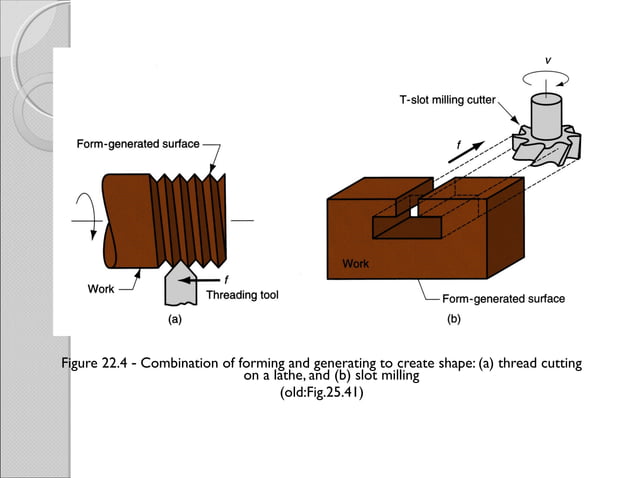 Form-generated surface

Work

f

Threading tool

(a)

v

T-slot milling cutter

f

Work

Form-generated surface

(b)

Figure 22.4 - Combination of forming and generating to create shape: (a) thread cutting on a lathe, and (b) slot milling
(old:Fig.25.41)