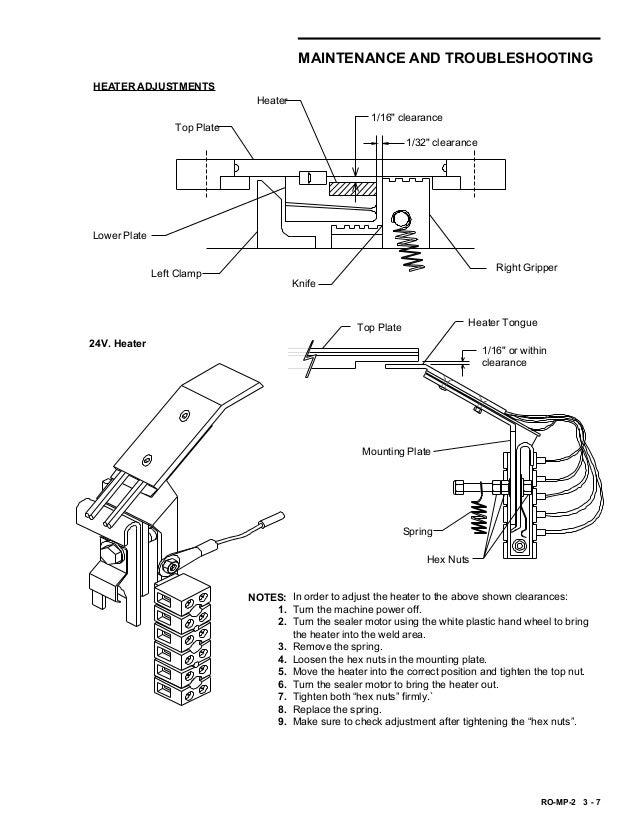 MAINTENANCE AND TROUBLESHOOTING

HEATER ADJUSTMENTS

Heater
Top Plate
1/16" clearance
1/32" clearance
Lower Plate
Left Clamp
Knife
Right Gripper

24V. Heater

Top Plate
Heater Tongue
1/16" or within clearance
Mounting Plate
Spring
Hex Nuts

NOTES: In order to adjust the heater to the above shown clearances:
1. Turn the machine power off.
2. Turn the sealer motor using the white plastic hand wheel to bring the heater into the weld area.
3. Remove the spring.
4. Loosen the hex nuts in the mounting plate.
5. Move the heater into the correct position and tighten the top nut.
6. Turn the sealer motor to bring the heater out.
7. Tighten both "hex nuts" firmly.`
8. Replace the spring.
9. Make sure to check adjustment after tightening the "hex nuts".

RO-MP-2 3 - 7