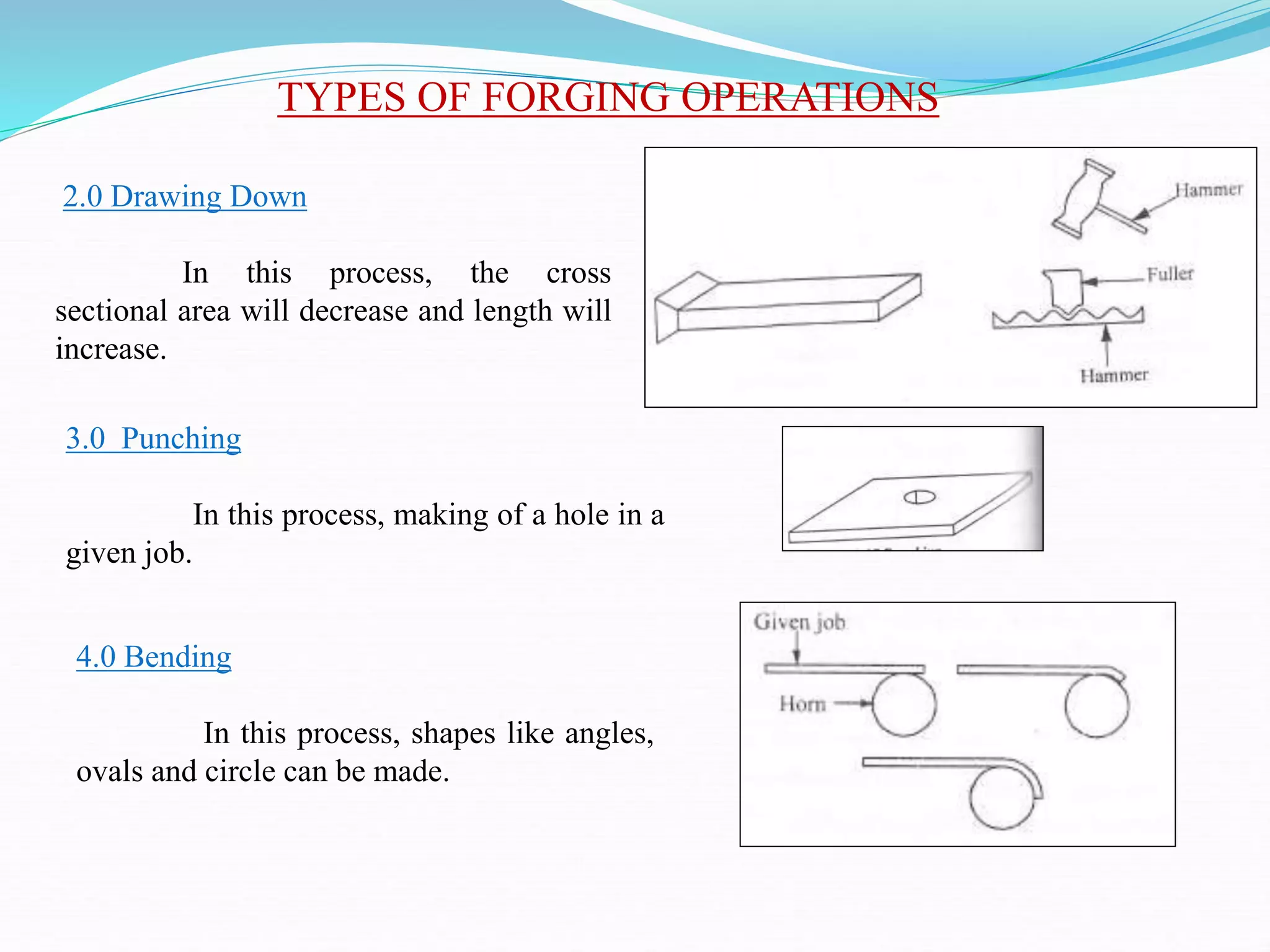 TYPES OF FORGING OPERATIONS

2.0 Drawing Down

In this process, the cross sectional area will decrease and length will increase.

Hammer

Fuller

Hammer

3.0 Punching

In this process, making of a hole in a given job.

4.0 Bending

In this process, shapes like angles, ovals and circle can be made.

Given job

Horn