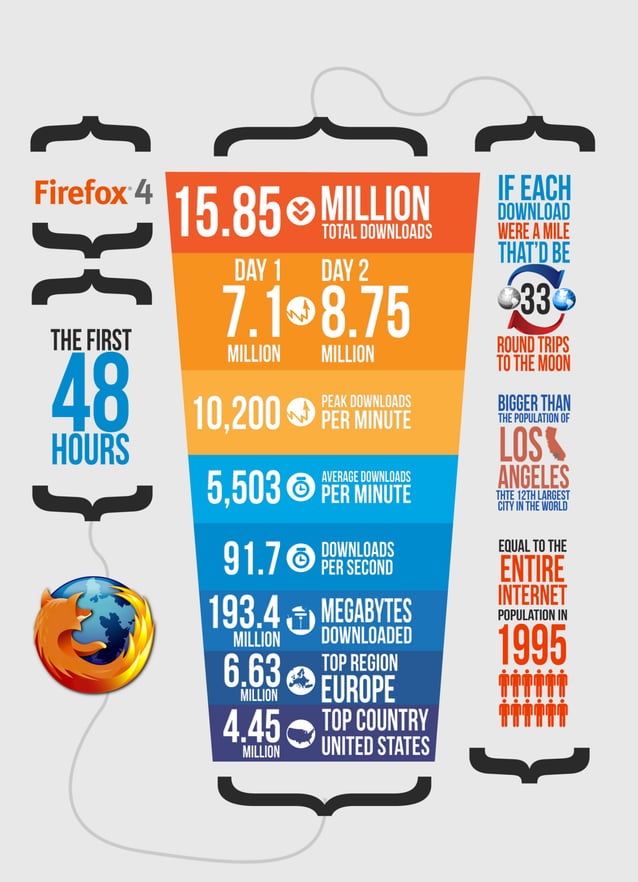 Firefox 4

THE FIRST 48 HOURS

15.85 MILLION TOTAL DOWNLOADS

DAY 1 7.1 MILLION
DAY 2 8.75 MILLION

10,200 PEAK DOWNLOADS PER MINUTE

5,503 AVERAGE DOWNLOADS PER MINUTE

91.7 DOWNLOADS PER SECOND

193.4 MILLION MEGABYTES DOWNLOADED

6.63 MILLION TOP REGION EUROPE

4.45 MILLION TOP COUNTRY UNITED STATES

IF EACH DOWNLOAD WERE A MILE THAT'D BE 33 ROUND TRIPS TO THE MOON

BIGGER THAN THE POPULATION OF LOS ANGELES THE 12TH LARGEST CITY IN THE WORLD

EQUAL TO THE ENTIRE INTERNET POPULATION IN 1995