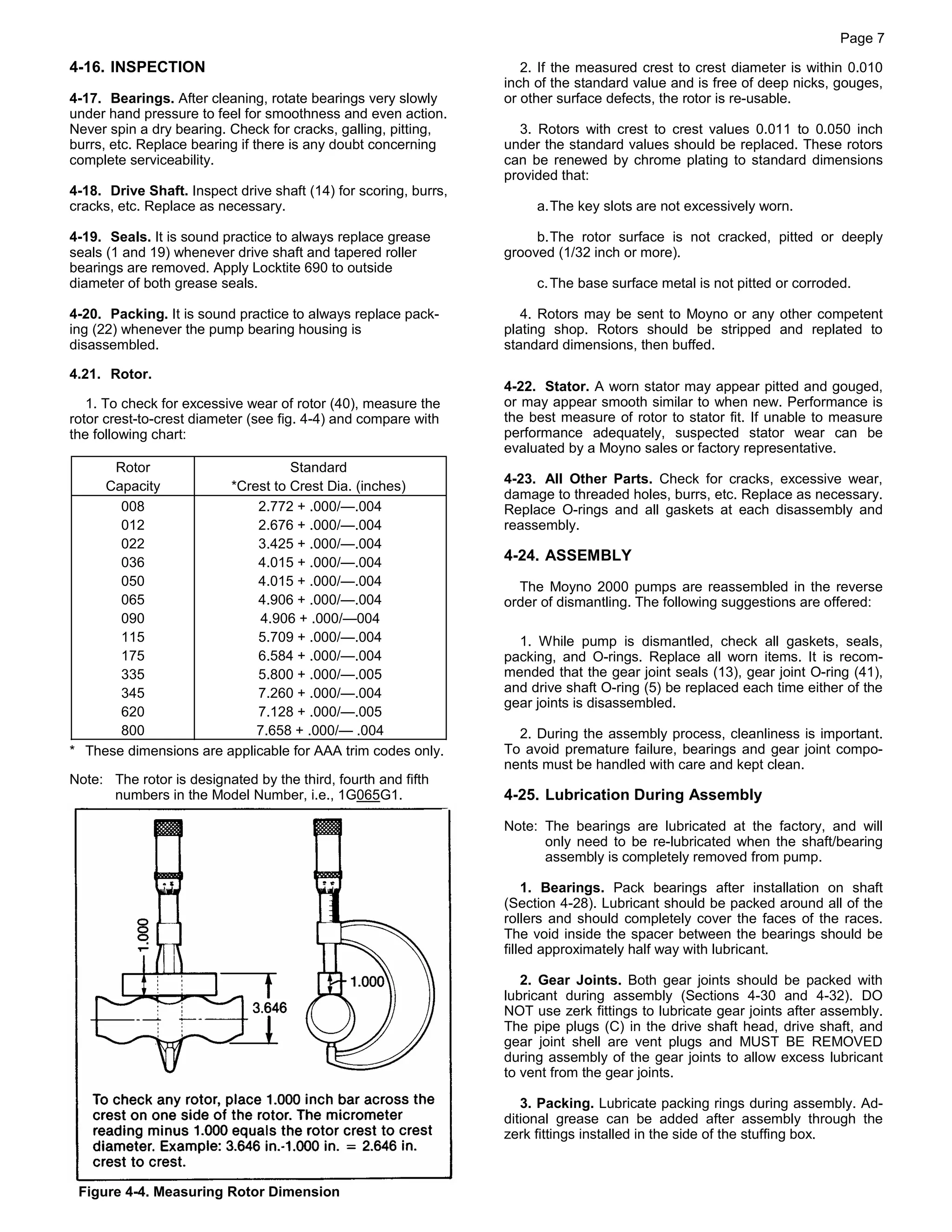 Page 7

4-16. INSPECTION

4-17. Bearings. After cleaning, rotate bearings very slowly under hand pressure to feel for smoothness and even action. Never spin a dry bearing. Check for cracks, galling, pitting, burrs, etc. Replace bearing if there is any doubt concerning complete serviceability.

4-18. Drive Shaft. Inspect drive shaft (14) for scoring, burrs, cracks, etc. Replace as necessary.

4-19. Seals. It is sound practice to always replace grease seals (1 and 19) whenever drive shaft and tapered roller bearings are removed. Apply Locktite 690 to outside diameter of both grease seals.

4-20. Packing. It is sound practice to always replace packing (22) whenever the pump bearing housing is disassembled.

4.21. Rotor.

1. To check for excessive wear of rotor (40), measure the rotor crest-to-crest diameter (see fig. 4-4) and compare with the following chart:

| Rotor Capacity | Standard *Crest to Crest Dia. (inches) |
|---|---|
| 008 | 2.772 + .000/—.004 |
| 012 | 2.676 + .000/—.004 |
| 022 | 3.425 + .000/—.004 |
| 036 | 4.015 + .000/—.004 |
| 050 | 4.015 + .000/—.004 |
| 065 | 4.906 + .000/—.004 |
| 090 | 4.906 + .000/—004 |
| 115 | 5.709 + .000/—.004 |
| 175 | 6.584 + .000/—.004 |
| 335 | 5.800 + .000/—.005 |
| 345 | 7.260 + .000/—.004 |
| 620 | 7.128 + .000/—.005 |
| 800 | 7.658 + .000/— .004 |

* These dimensions are applicable for AAA trim codes only.

Note: The rotor is designated by the third, fourth and fifth numbers in the Model Number, i.e., 1G065G1.

1.000

3.646

1.000

To check any rotor, place 1.000 inch bar across the crest on one side of the rotor. The micrometer reading minus 1.000 equals the rotor crest to crest diameter. Example: 3.646 in.-1.000 in. = 2.646 in. crest to crest.

Figure 4-4. Measuring Rotor Dimension

2. If the measured crest to crest diameter is within 0.010 inch of the standard value and is free of deep nicks, gouges, or other surface defects, the rotor is re-usable.

3. Rotors with crest to crest values 0.011 to 0.050 inch under the standard values should be replaced. These rotors can be renewed by chrome plating to standard dimensions provided that:

a. The key slots are not excessively worn.

b. The rotor surface is not cracked, pitted or deeply grooved (1/32 inch or more).

c. The base surface metal is not pitted or corroded.

4. Rotors may be sent to Moyno or any other competent plating shop. Rotors should be stripped and replated to standard dimensions, then buffed.

4-22. Stator. A worn stator may appear pitted and gouged, or may appear smooth similar to when new. Performance is the best measure of rotor to stator fit. If unable to measure performance adequately, suspected stator wear can be evaluated by a Moyno sales or factory representative.

4-23. All Other Parts. Check for cracks, excessive wear, damage to threaded holes, burrs, etc. Replace as necessary. Replace O-rings and all gaskets at each disassembly and reassembly.

4-24. ASSEMBLY

The Moyno 2000 pumps are reassembled in the reverse order of dismantling. The following suggestions are offered:

1. While pump is dismantled, check all gaskets, seals, packing, and O-rings. Replace all worn items. It is recommended that the gear joint seals (13), gear joint O-ring (41), and drive shaft O-ring (5) be replaced each time either of the gear joints is disassembled.

2. During the assembly process, cleanliness is important. To avoid premature failure, bearings and gear joint components must be handled with care and kept clean.

4-25. Lubrication During Assembly

Note: The bearings are lubricated at the factory, and will only need to be re-lubricated when the shaft/bearing assembly is completely removed from pump.

1. Bearings. Pack bearings after installation on shaft (Section 4-28). Lubricant should be packed around all of the rollers and should completely cover the faces of the races. The void inside the spacer between the bearings should be filled approximately half way with lubricant.

2. Gear Joints. Both gear joints should be packed with lubricant during assembly (Sections 4-30 and 4-32). DO NOT use zerk fittings to lubricate gear joints after assembly. The pipe plugs (C) in the drive shaft head, drive shaft, and gear joint shell are vent plugs and MUST BE REMOVED during assembly of the gear joints to allow excess lubricant to vent from the gear joints.

3. Packing. Lubricate packing rings during assembly. Additional grease can be added after assembly through the zerk fittings installed in the side of the stuffing box.