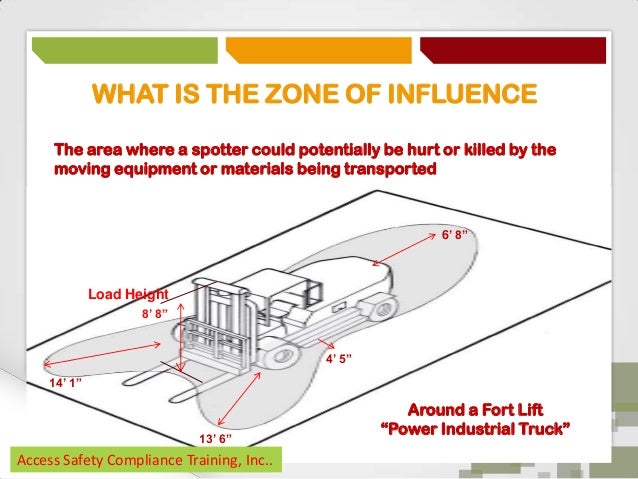 WHAT IS THE ZONE OF INFLUENCE

The area where a spotter could potentially be hurt or killed by the moving equipment or materials being transported

6' 8"

Load Height

8' 8"

4' 5"

14' 1"

13' 6"

Around a Fort Lift
"Power Industrial Truck"

Access Safety Compliance Training, Inc..