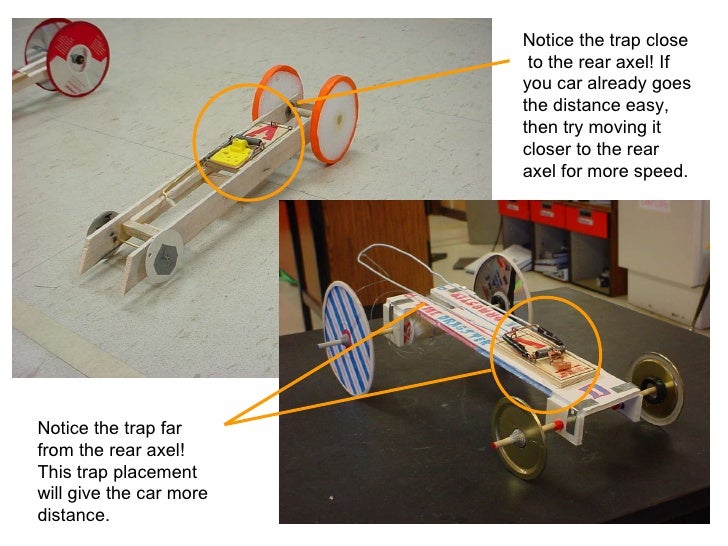 Notice the trap close to the rear axel! If you car already goes the distance easy, then try moving it closer to the rear axel for more speed.

Notice the trap far from the rear axel! This trap placement will give the car more distance.