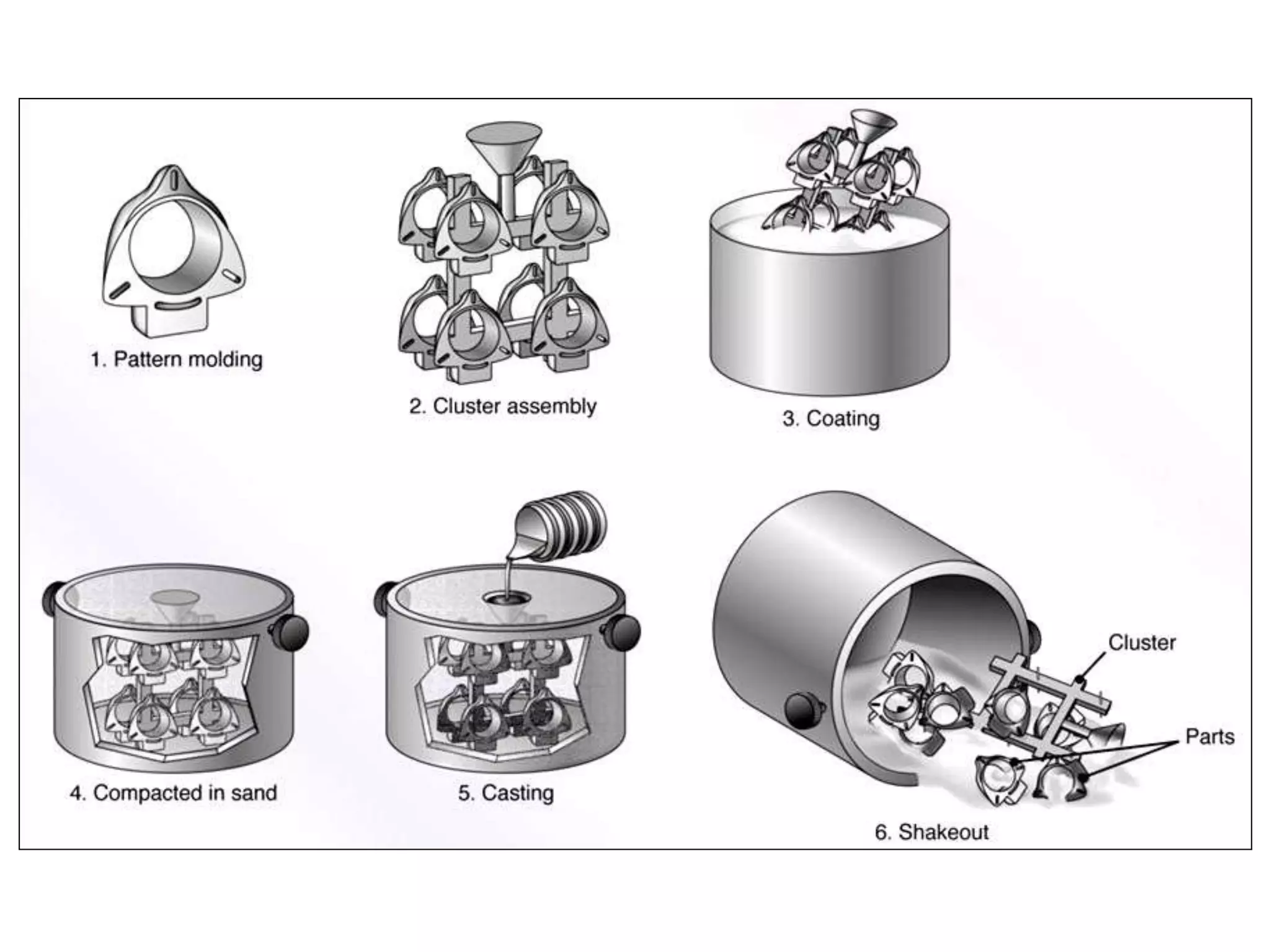 1. Pattern molding

2. Cluster assembly

3. Coating

4. Compacted in sand

5. Casting

Cluster

Parts

6. Shakeout