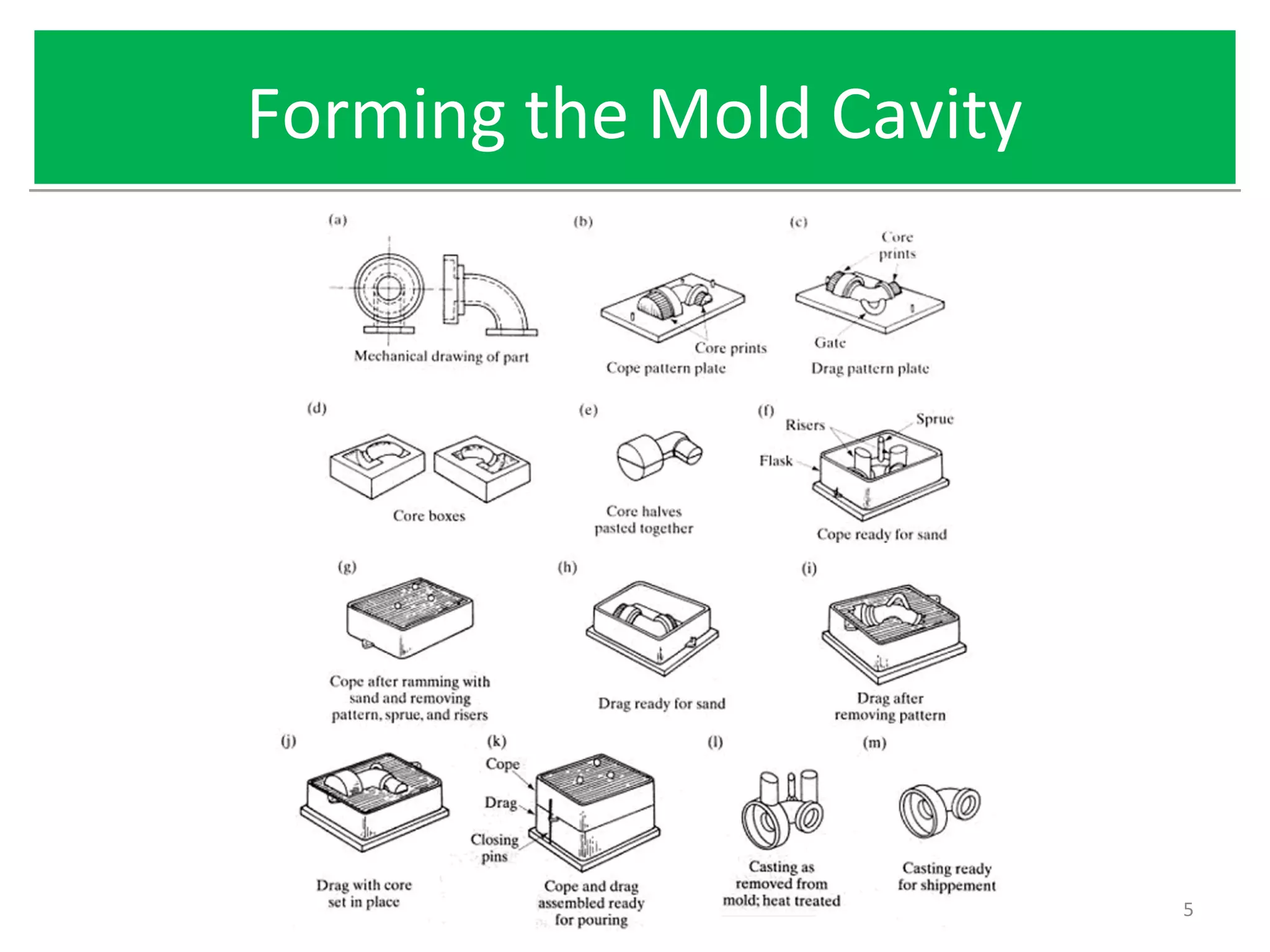 Forming the Mold Cavity

(a)

Mechanical drawing of part

(b)

Core prints

Cope pattern plate

(c)

Core prints

Gate

Drag pattern plate

(d)

Core boxes

(e)

Core halves pasted together

(f)

Risers

Sprue

Flask

Cope ready for sand

(g)

Cope after ramming with sand and removing pattern, sprue, and risers

(h)

Drag ready for sand

(i)

Drag after removing pattern

(j)

Drag with core set in place

(k)

Cope

Drag

Closing pins

Cope and drag assembled ready for pouring

(l)

Casting as removed from mold; heat treated

(m)

Casting ready for shippement

5