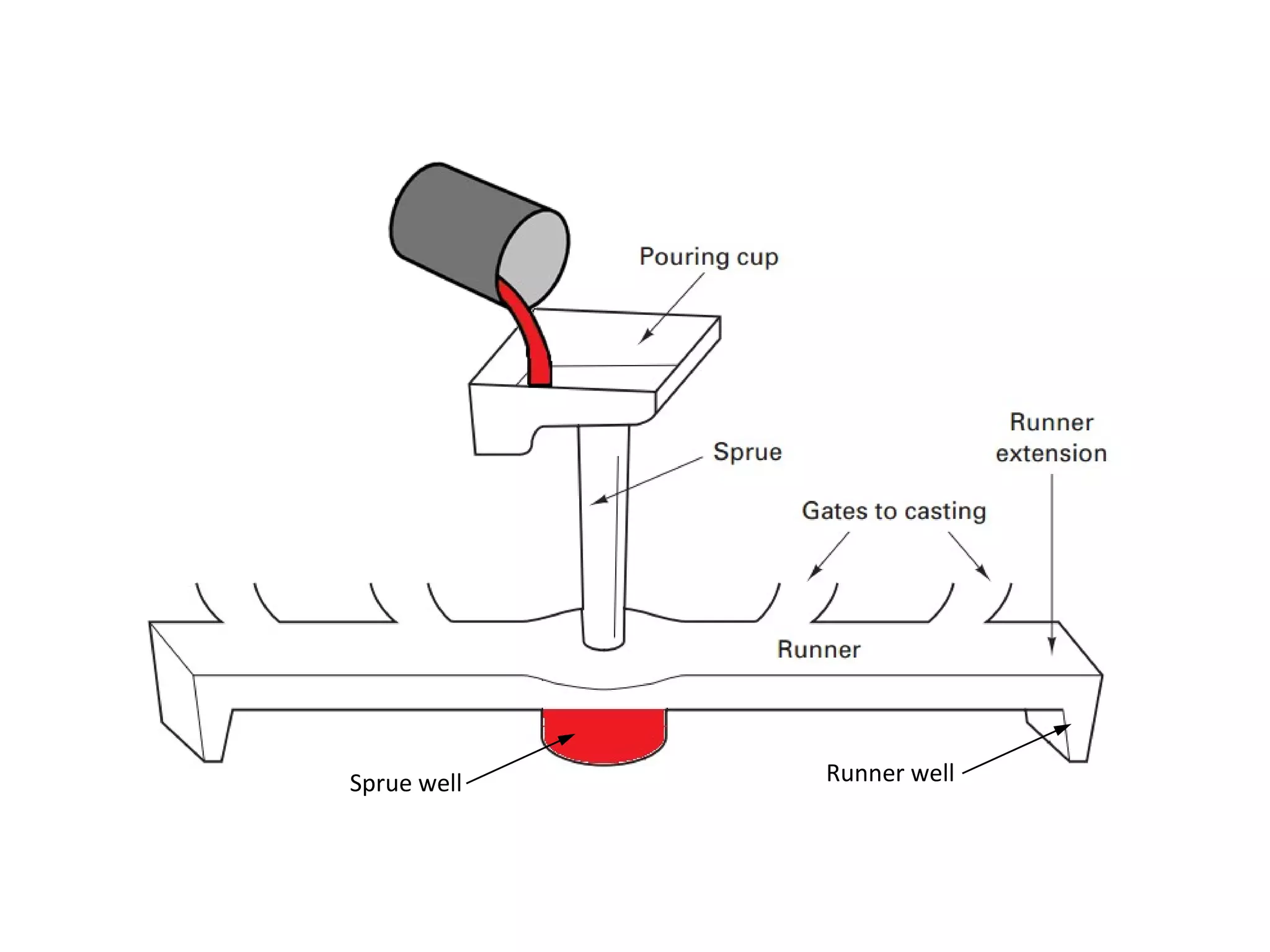 Pouring cup

Sprue

Runner extension

Gates to casting

Runner

Sprue well

Runner well