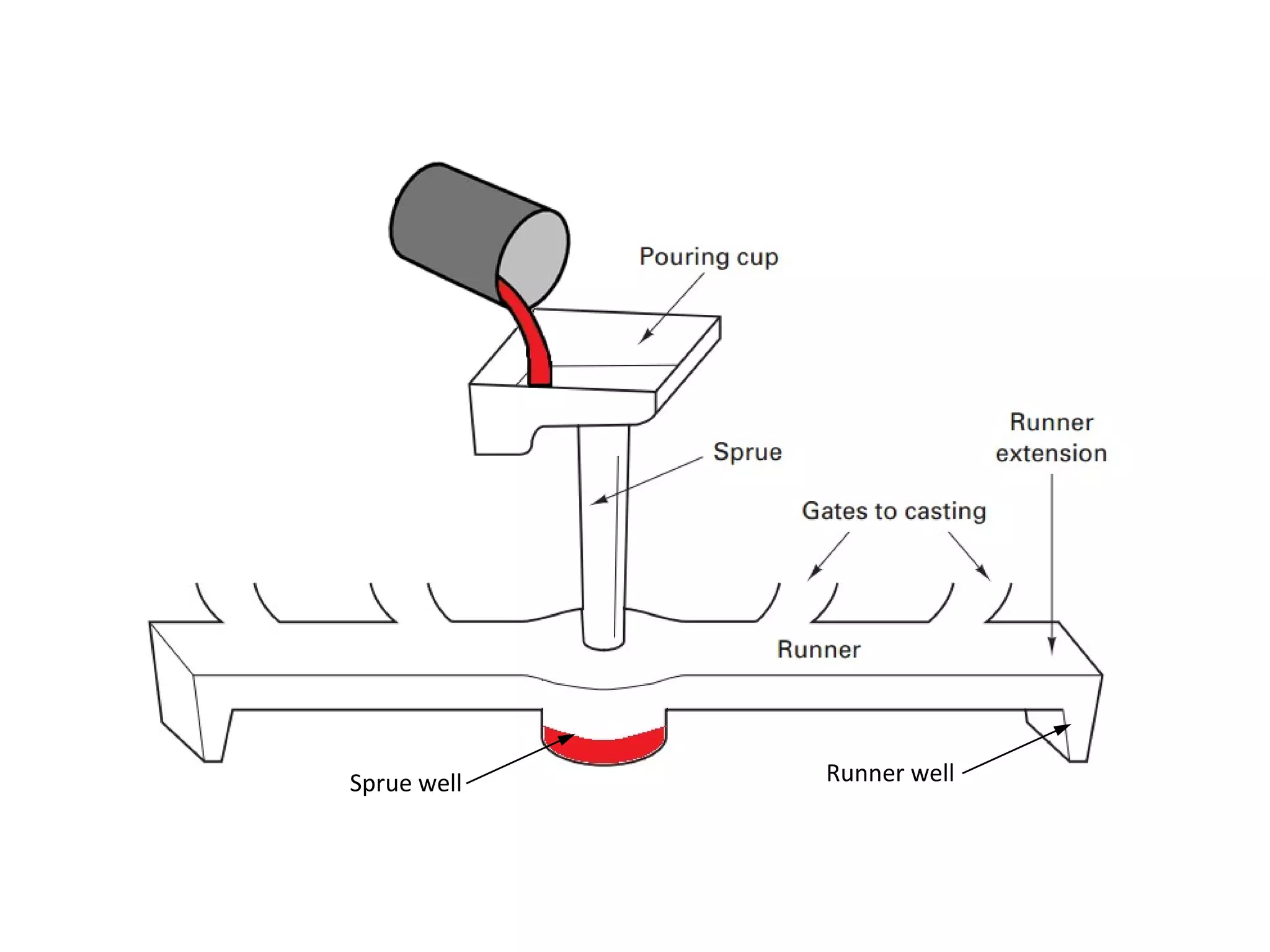 Pouring cup

Sprue

Runner extension

Gates to casting

Runner

Sprue well

Runner well