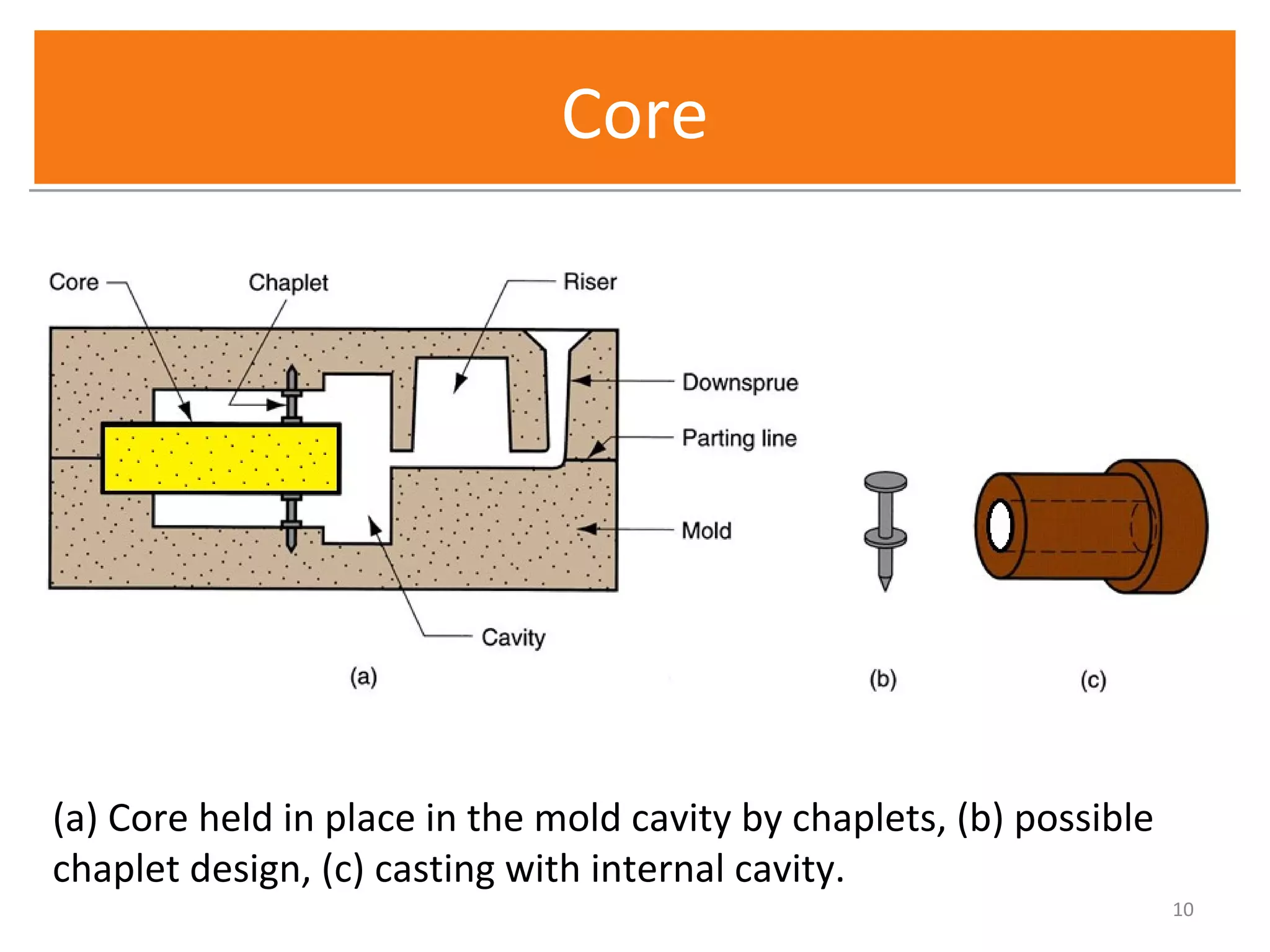 Core

Core
Chaplet
Riser
Downsprue
Parting line
Mold
Cavity
(a)
(b)
(c)

(a) Core held in place in the mold cavity by chaplets, (b) possible chaplet design, (c) casting with internal cavity.

10