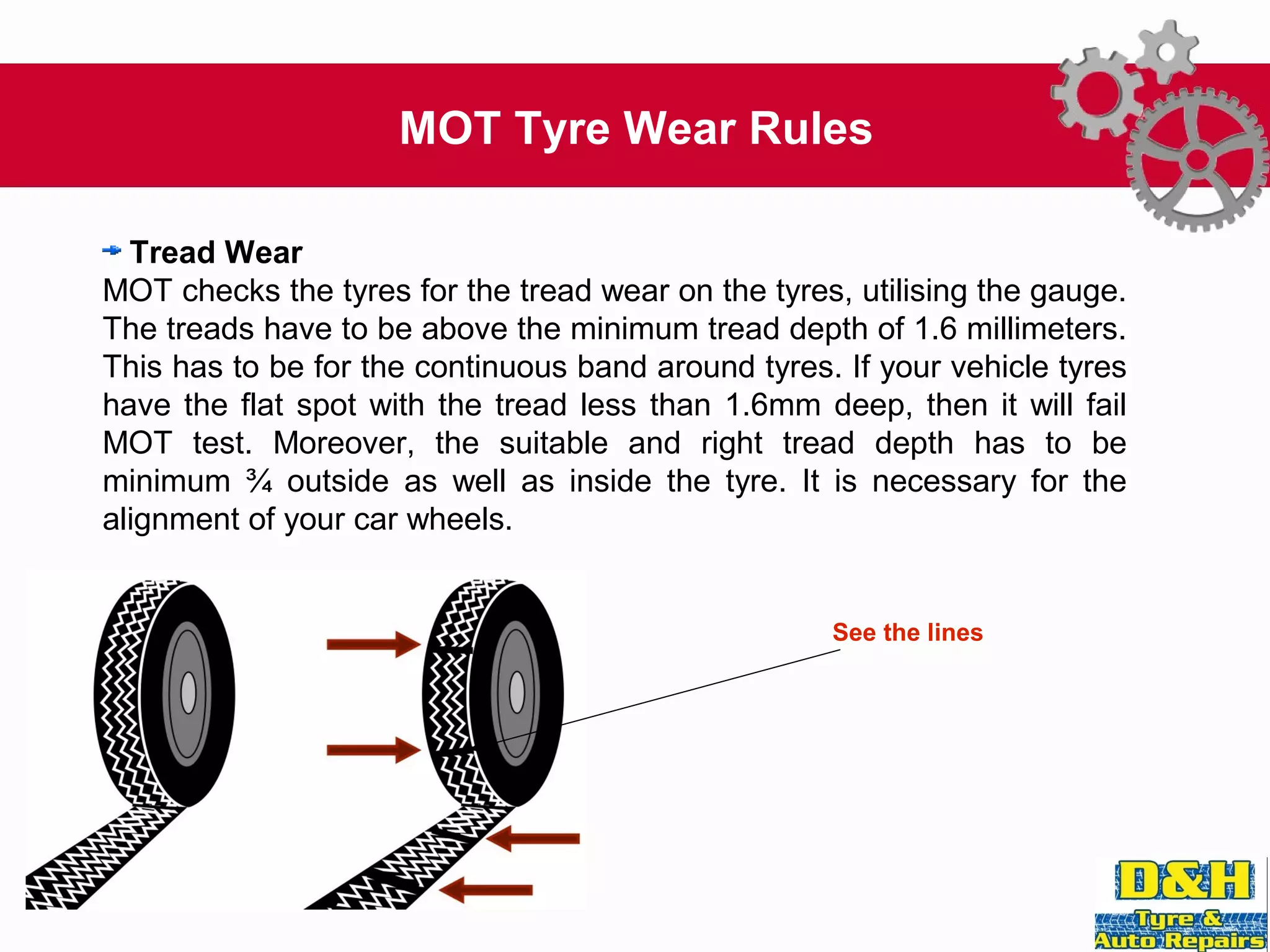 MOT Tyre Wear Rules

Tread Wear

MOT checks the tyres for the tread wear on the tyres, utilising the gauge. The treads have to be above the minimum tread depth of 1.6 millimeters. This has to be for the continuous band around tyres. If your vehicle tyres have the flat spot with the tread less than 1.6mm deep, then it will fail MOT test. Moreover, the suitable and right tread depth has to be minimum ¾ outside as well as inside the tyre. It is necessary for the alignment of your car wheels.

See the lines

D&H
Tyre &
Auto Repairs